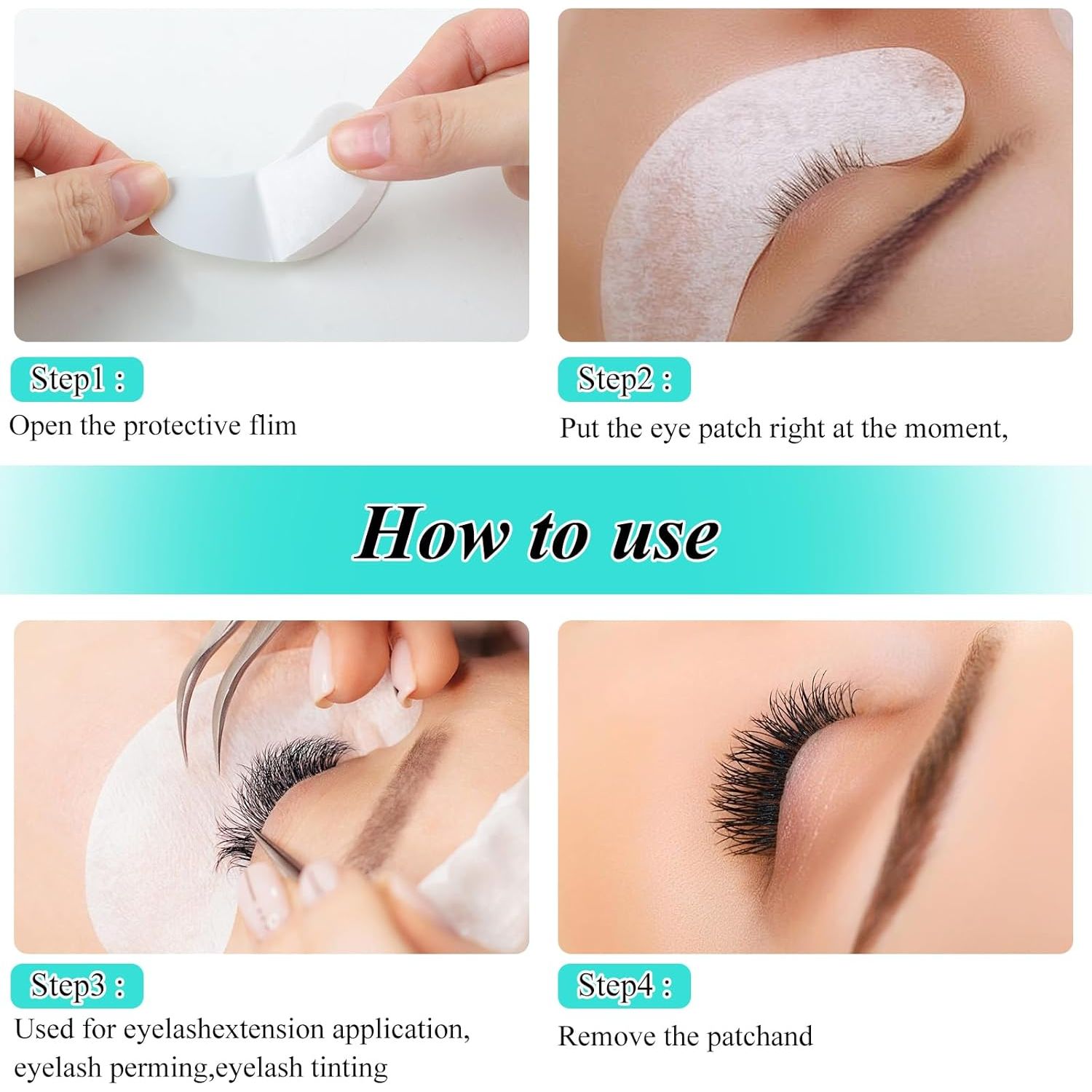 Step1 :
Open the protective flim

Step2 :
Put the eye patch right at the moment,

How to use

Step3 :
Used for eyelashextension application, eyelash perming,eyelash tinting

Step4 :
Remove the patchand