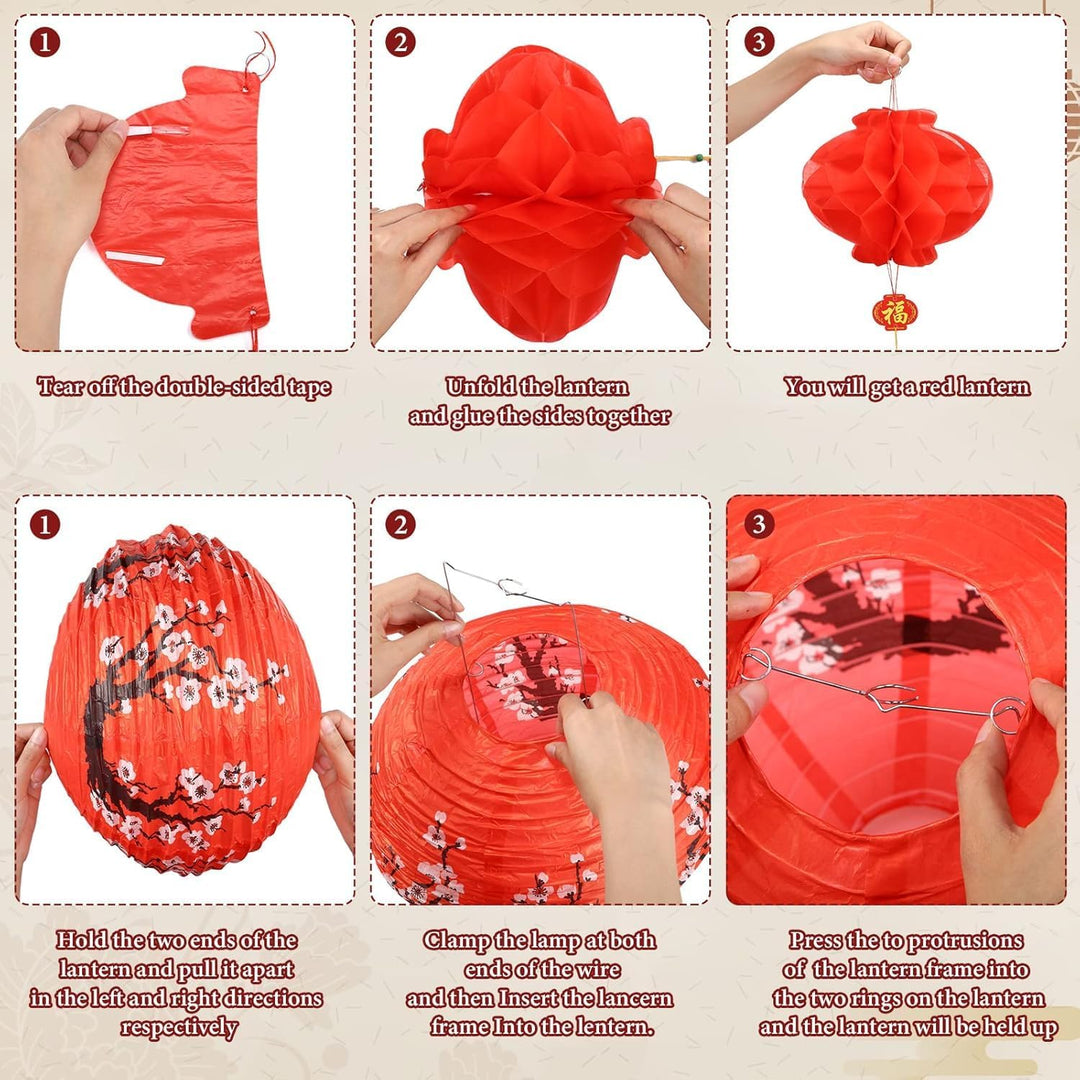 1

Tear off the double-sided tape

2

Unfold the lantern and glue the sides together

3

福

You will get a red lantern

1

Hold the two ends of the lantern and pull it apart in the left and right directions respectively

2

Clamp the lamp at both ends of the wire and then Insert the lancern frame Into the lentern.

3

Press the to protrusions of the lantern frame into the two rings on the lantern and the lantern will be held up