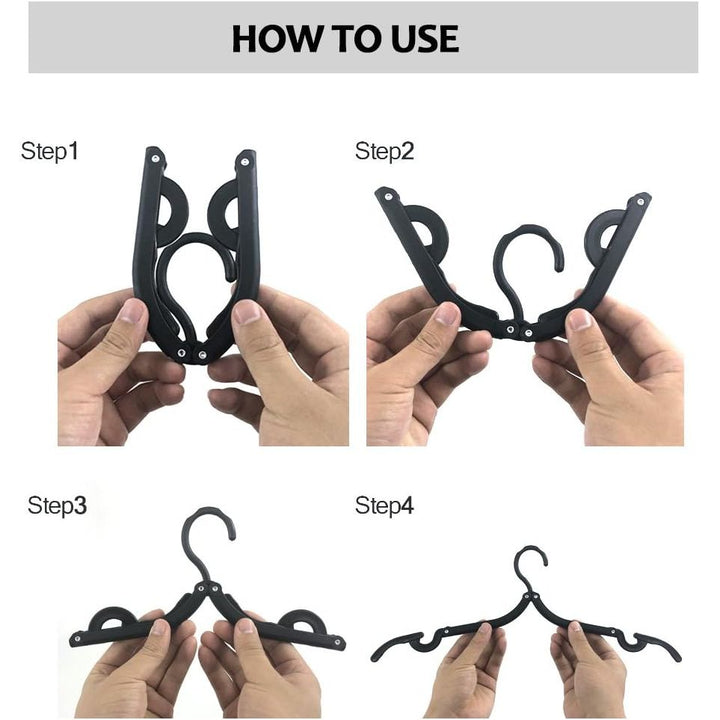 HOW TO USE

Step1

Step2

Step3

Step4