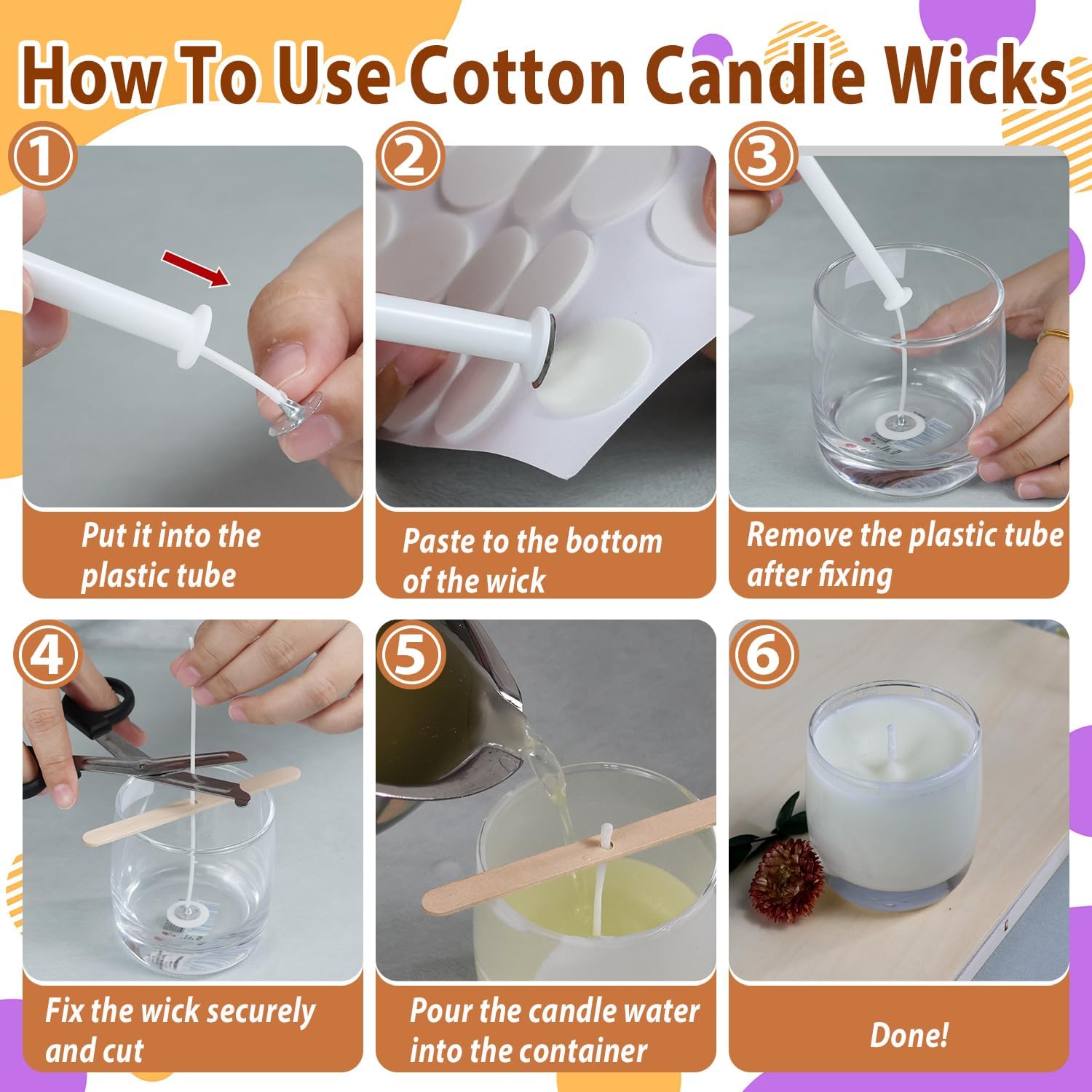 How To Use Cotton Candle Wicks

①

Put it into the plastic tube

②

Paste to the bottom of the wick

③

Remove the plastic tube after fixing

④

Fix the wick securely and cut

⑤

Pour the candle water into the container

⑥

Done!