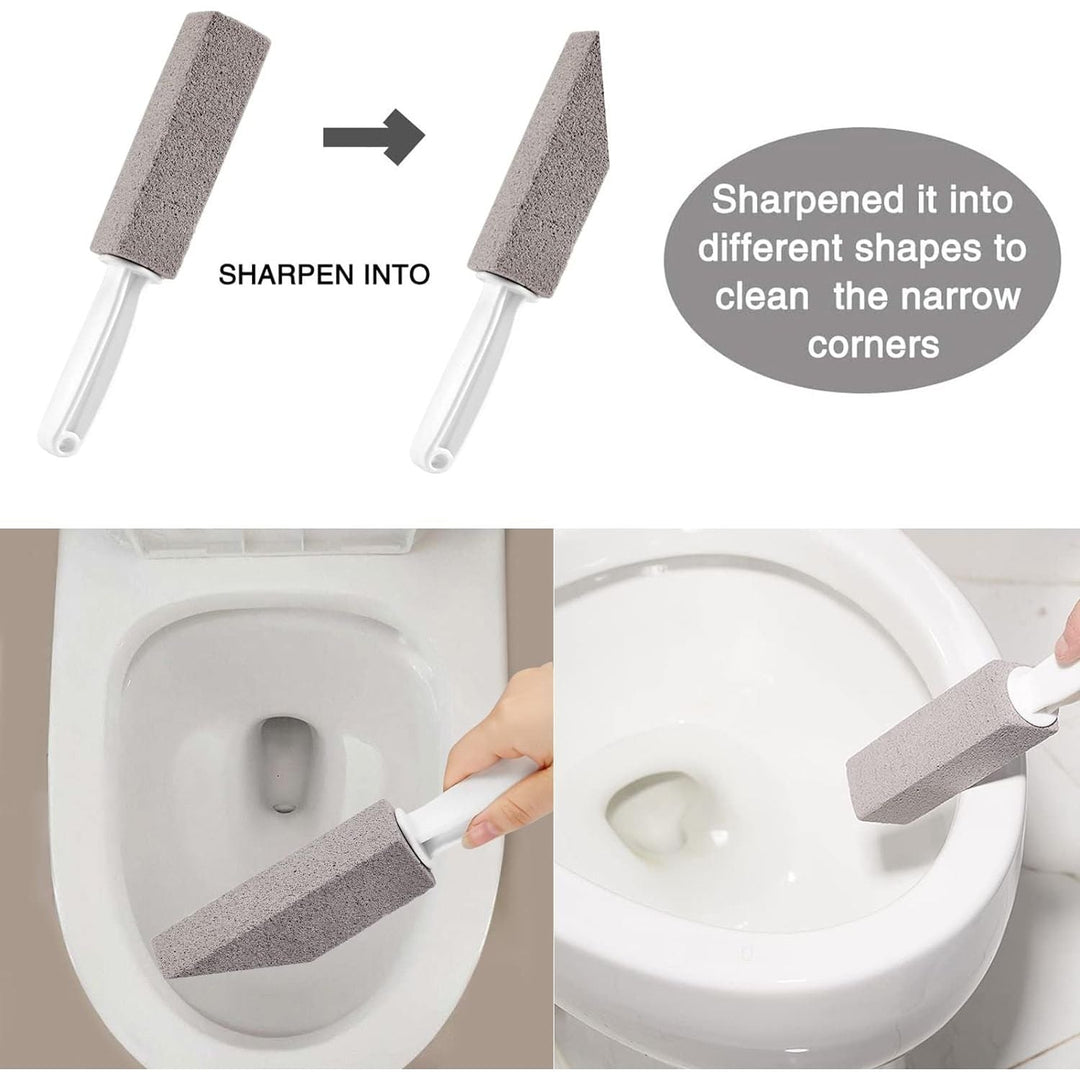 SHARPEN INTO

Sharpened it into different shapes to clean  the narrow corners