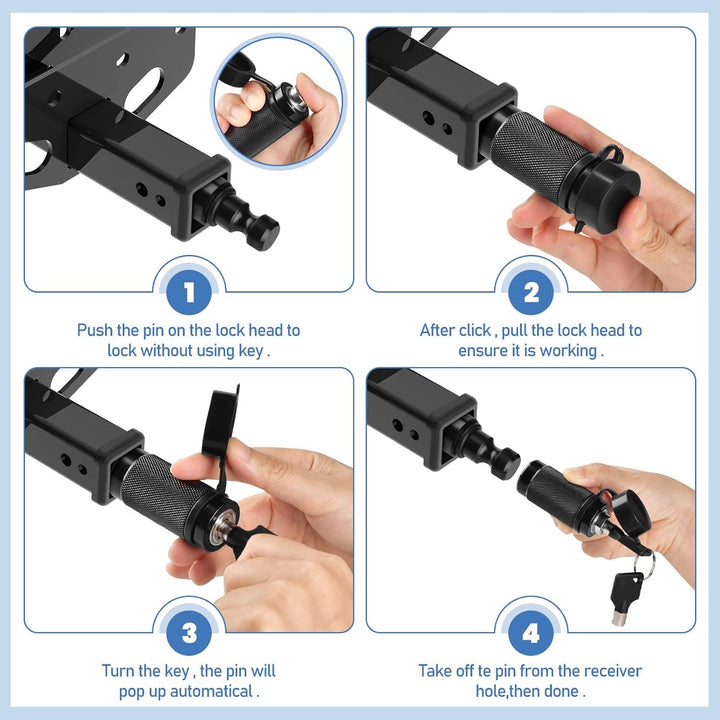 1

Push the pin on the lock head to lock without using key .

2

After click , pull the lock head to ensure it is working .

3

Turn the key , the pin will pop up automatical .

4

Take off te pin from the receiver hole,then done .