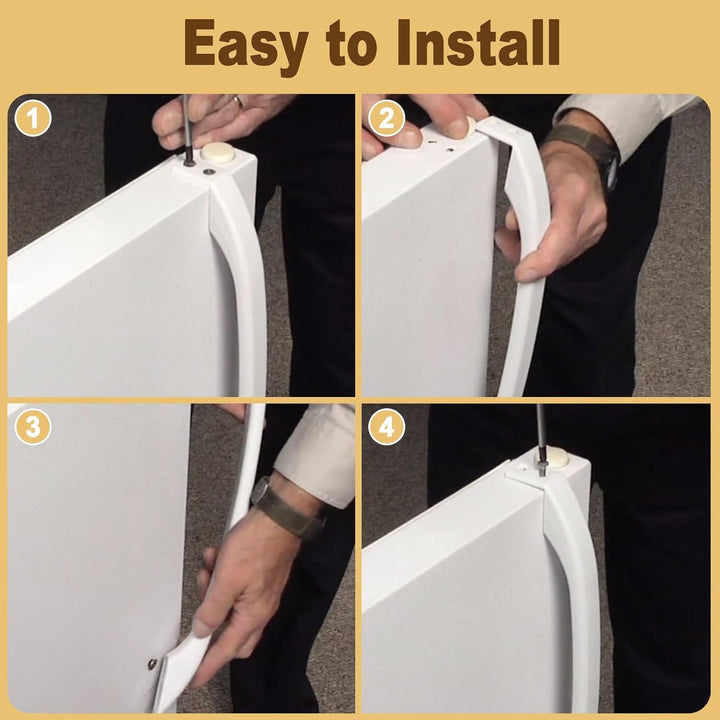 Easy to Install

1

2

3

4