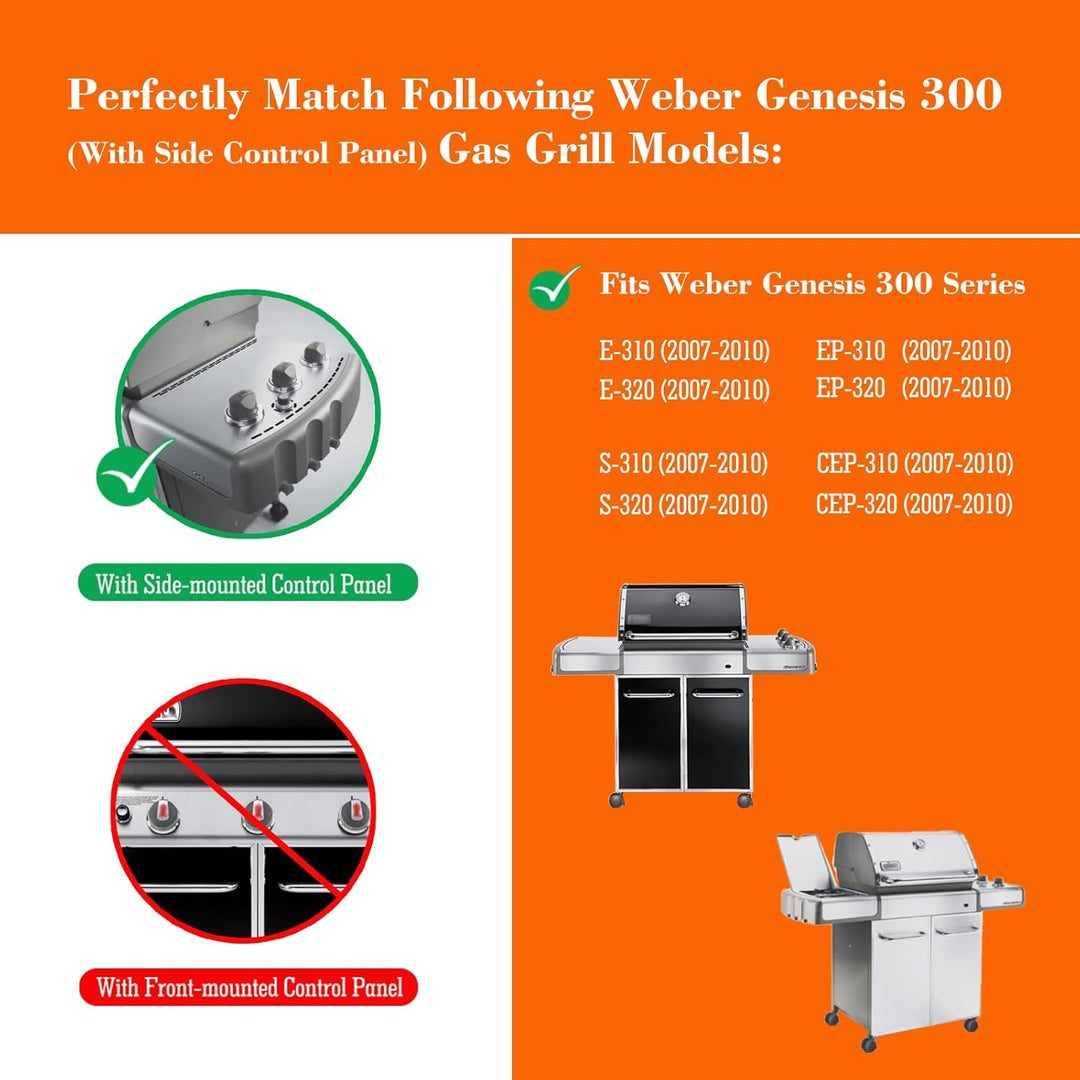 Perfectly Match Following Weber Genesis 300 (With Side Control Panel) Gas Grill Models:

With Side-mounted Control Panel

With Front-mounted Control Panel

Fits Weber Genesis 300 Series

E-310 (2007-2010)
E-320 (2007-2010)

S-310 (2007-2010)
S-320 (2007-2010)

EP-310 (2007-2010)
EP-320 (2007-2010)

CEP-310 (2007-2010)
CEP-320 (2007-2010)