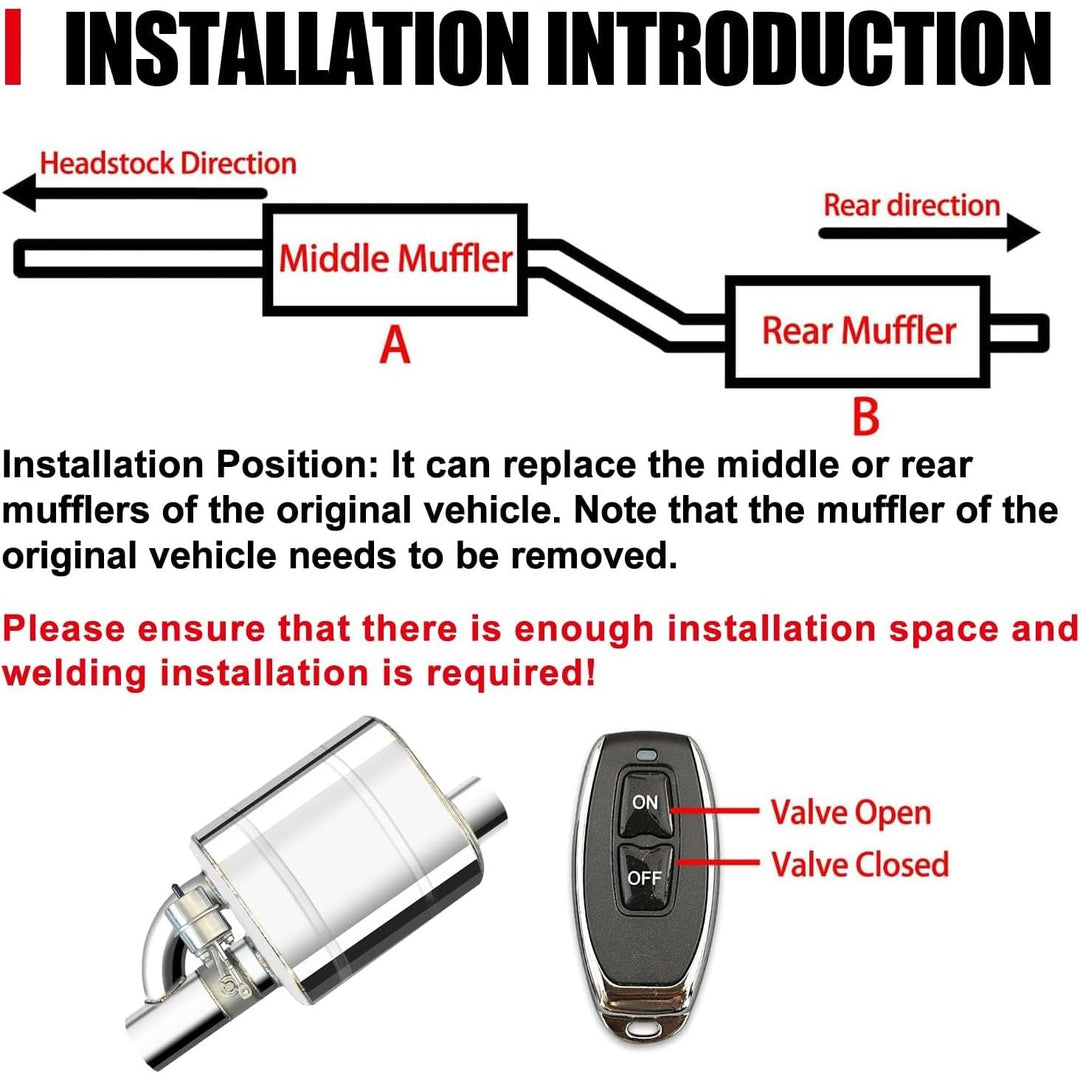 INSTALLATION INTRODUCTION

Headstock Direction

Rear direction

Middle Muffler

A

Rear Muffler

B

Installation Position: It can replace the middle or rear mufflers of the original vehicle. Note that the muffler of the original vehicle needs to be removed.

Please ensure that there is enough installation space and welding installation is required!

ON

OFF

Valve Open

Valve Closed