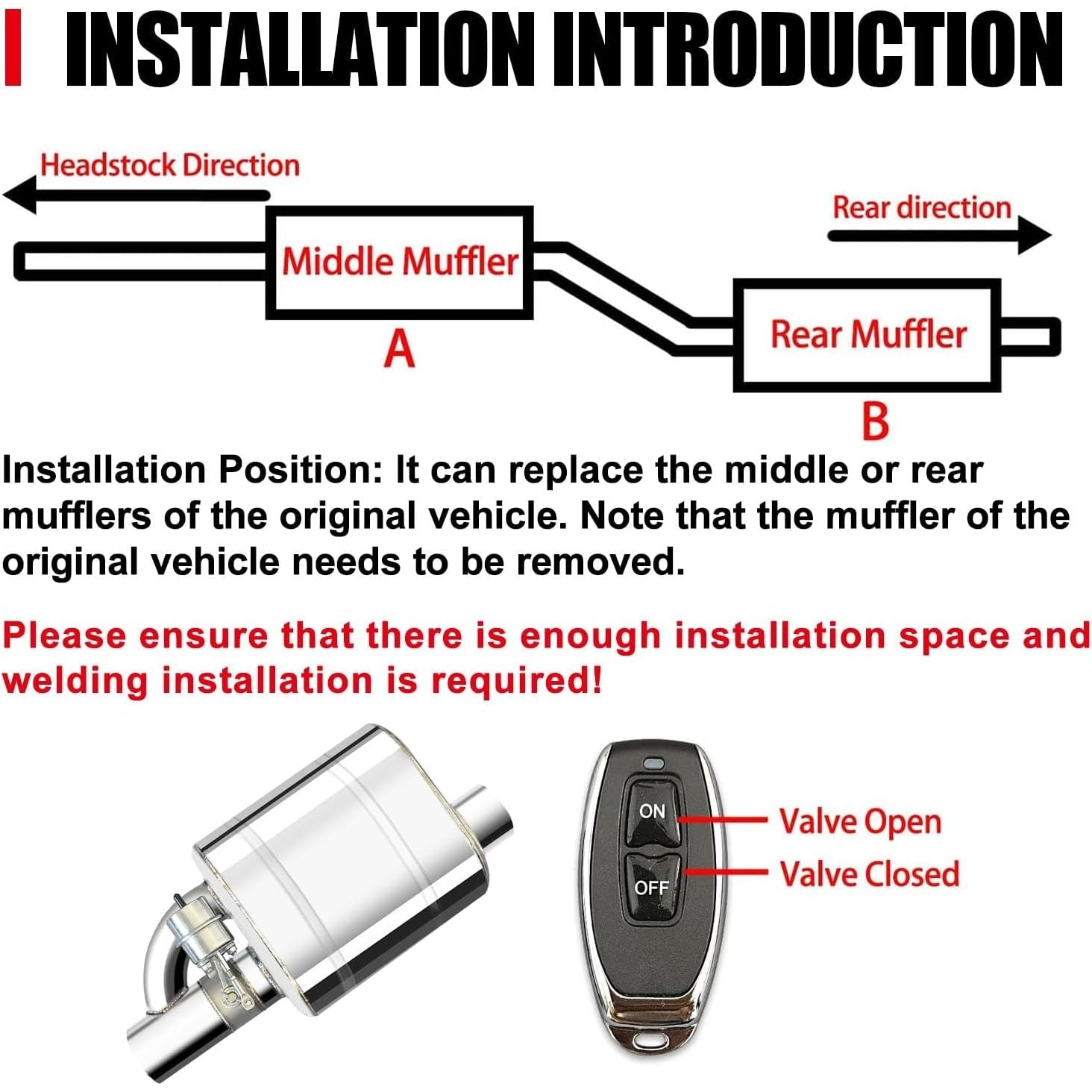 INSTALLATION INTRODUCTION

Headstock Direction

Rear direction

Middle Muffler

A

Rear Muffler

B

Installation Position: It can replace the middle or rear mufflers of the original vehicle. Note that the muffler of the original vehicle needs to be removed.

Please ensure that there is enough installation space and welding installation is required!

ON

OFF

Valve Open

Valve Closed