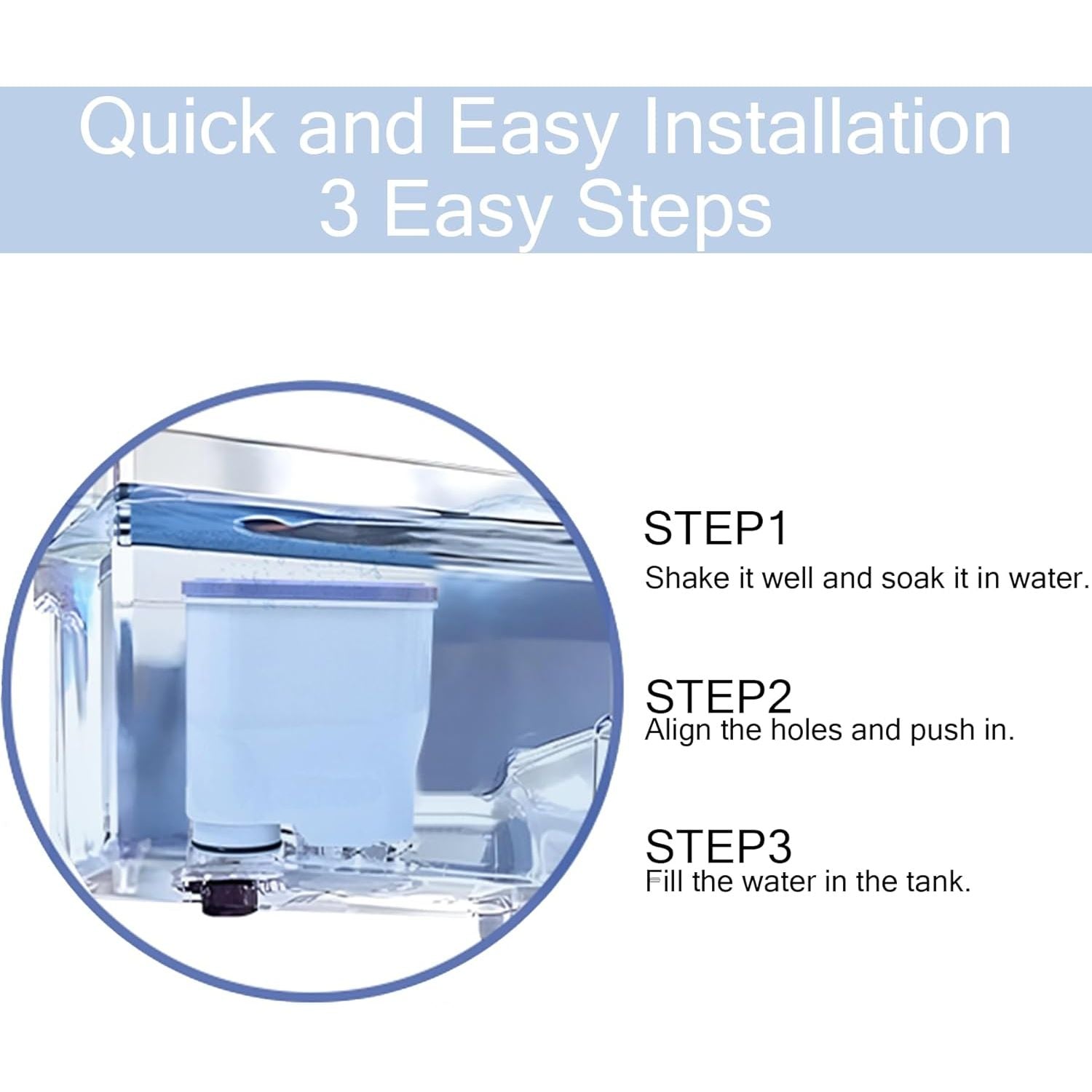 Quick and Easy Installation
3 Easy Steps

STEP1
Shake it well and soak it in water.

STEP2
Align the holes and push in.

STEP3
Fill the water in the tank.