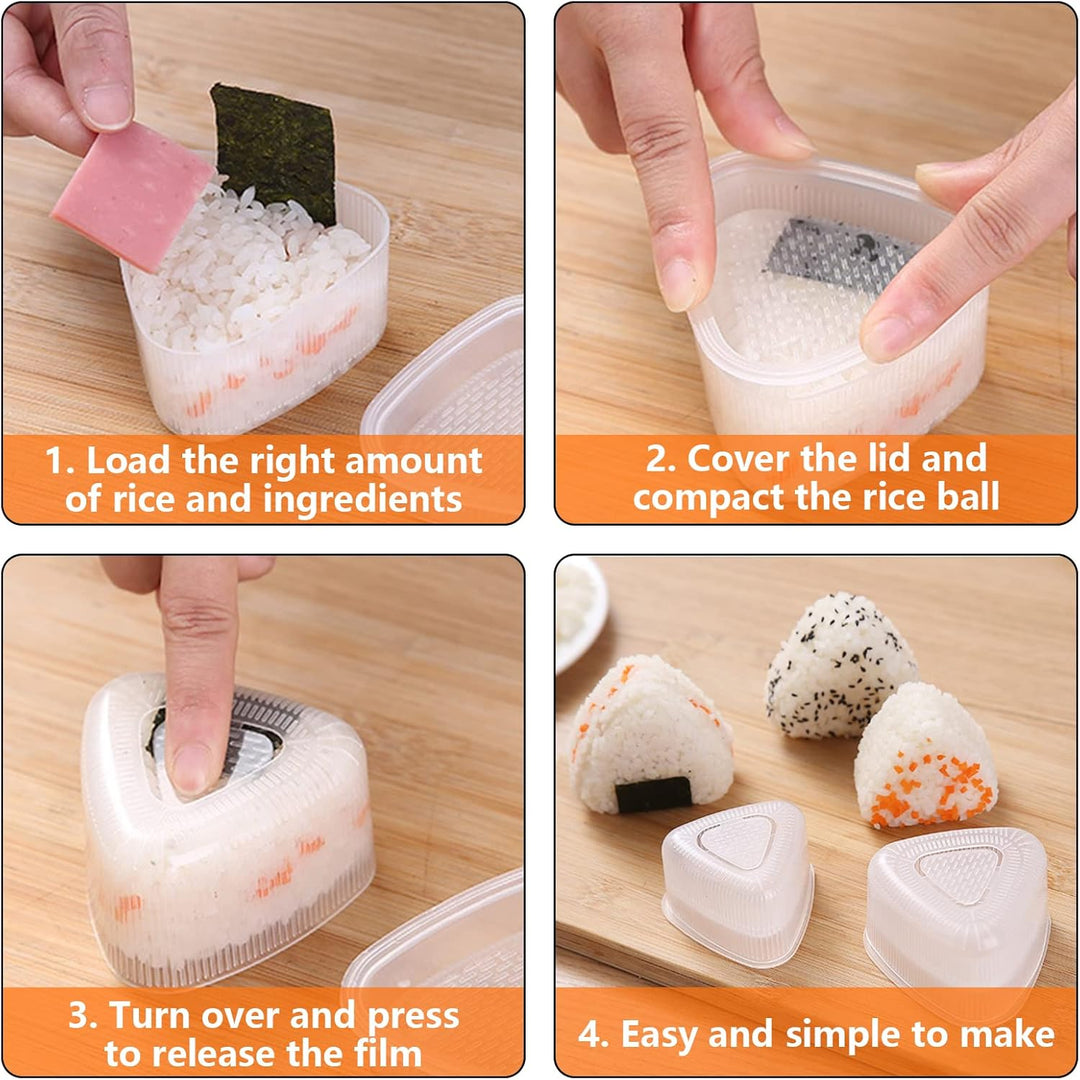 1. Load the right amount of rice and ingredients

2. Cover the lid and compact the rice ball

3. Turn over and press to release the film

4. Easy and simple to make