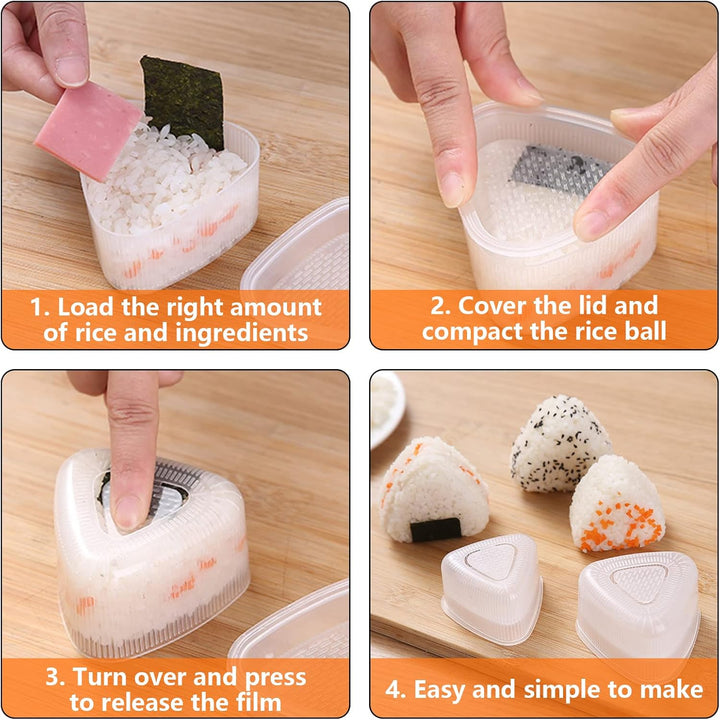 1. Load the right amount of rice and ingredients

2. Cover the lid and compact the rice ball

3. Turn over and press to release the film

4. Easy and simple to make