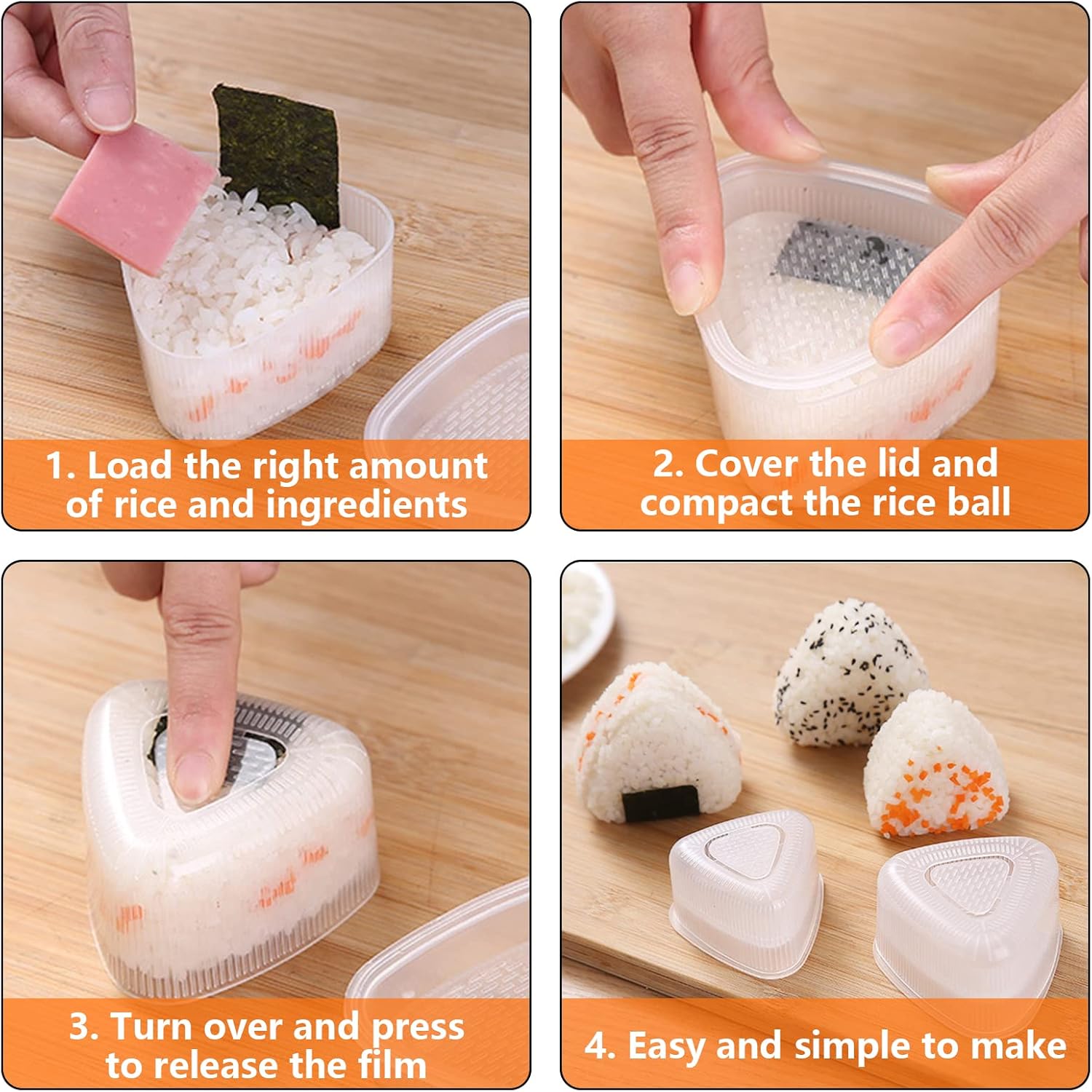 1. Load the right amount of rice and ingredients

2. Cover the lid and compact the rice ball

3. Turn over and press to release the film

4. Easy and simple to make