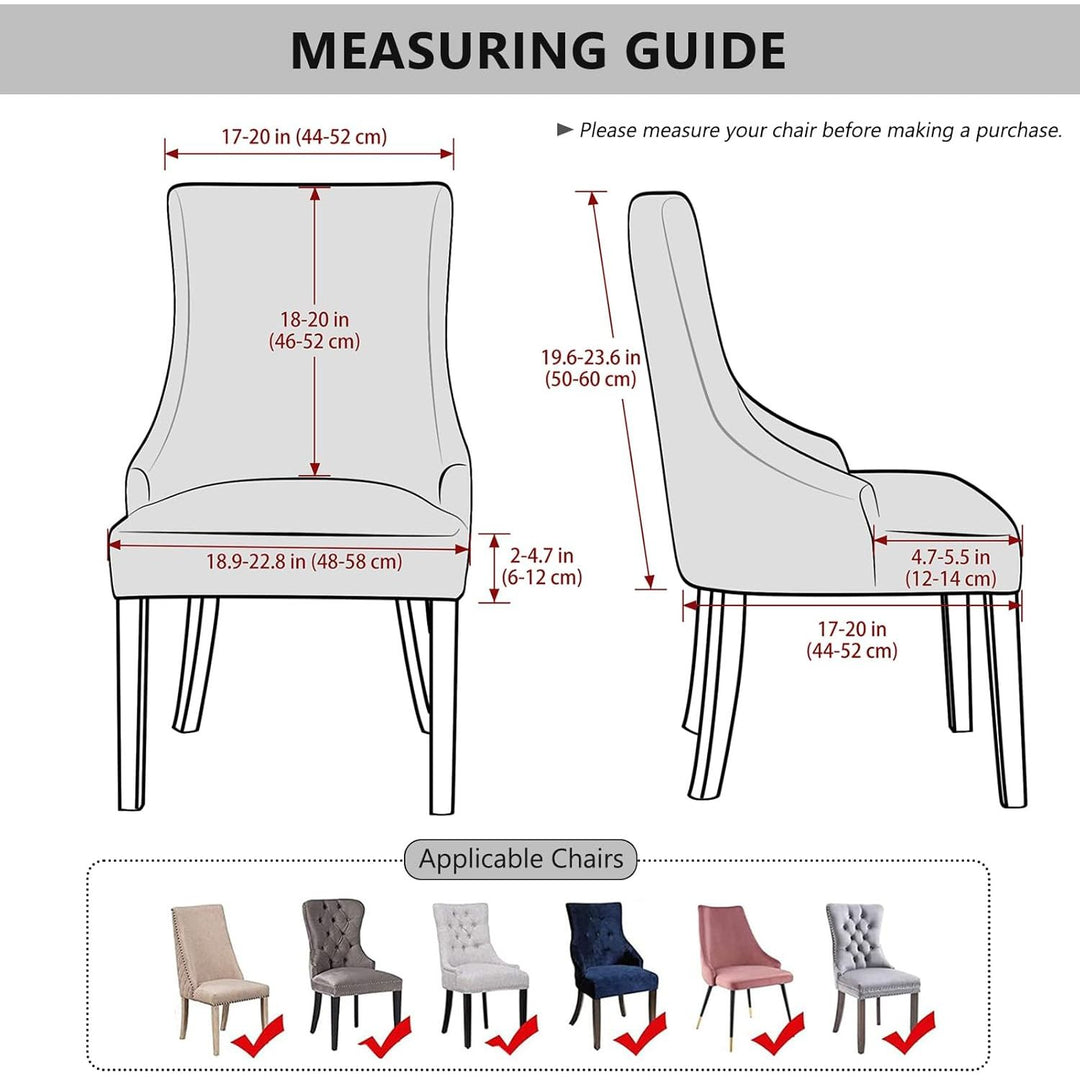 MEASURING GUIDE

► Please measure your chair before making a purchase.

17-20 in (44-52 cm)

18-20 in (46-52 cm)

18.9-22.8 in (48-58 cm)

2-4.7 in (6-12 cm)

19.6-23.6 in (50-60 cm)

4.7-5.5 in (12-14 cm)

17-20 in (44-52 cm)

Applicable Chairs