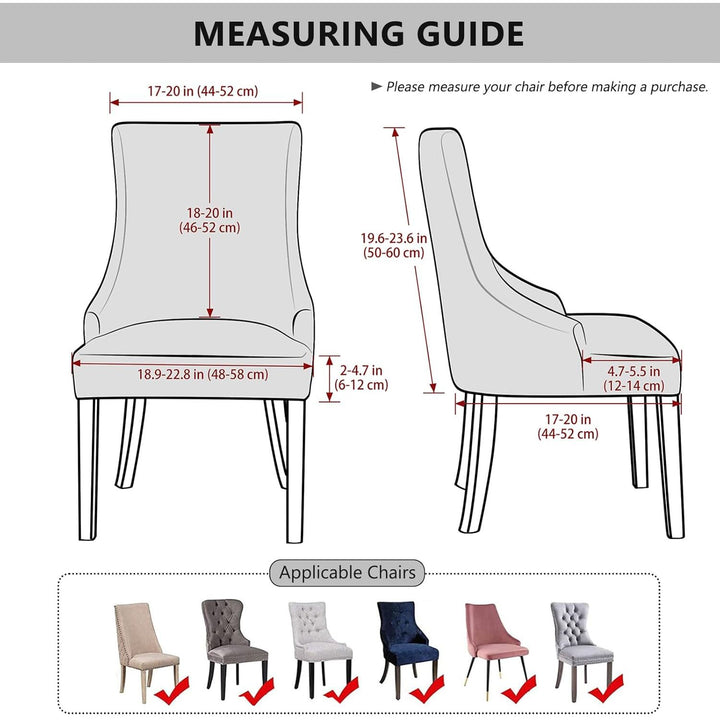 MEASURING GUIDE

► Please measure your chair before making a purchase.

17-20 in (44-52 cm)

18-20 in (46-52 cm)

18.9-22.8 in (48-58 cm)

2-4.7 in (6-12 cm)

19.6-23.6 in (50-60 cm)

4.7-5.5 in (12-14 cm)

17-20 in (44-52 cm)

Applicable Chairs