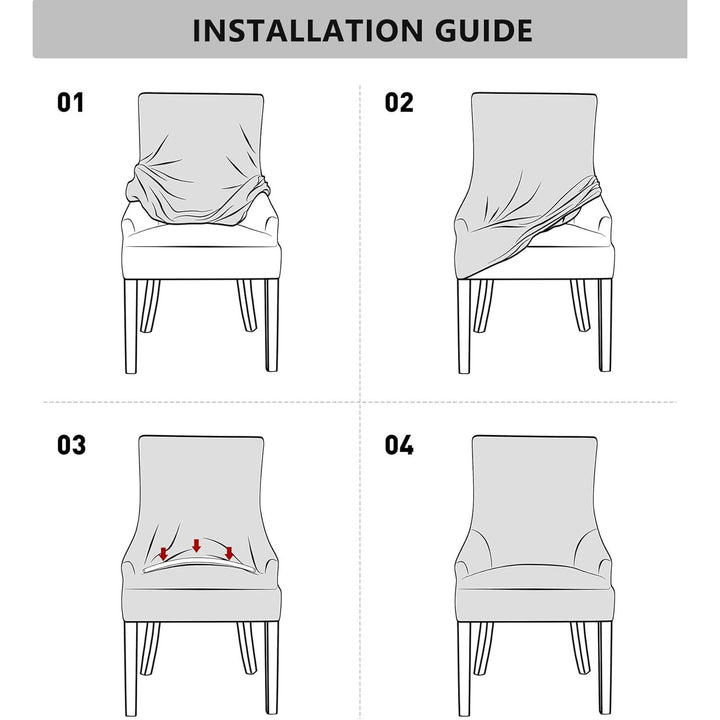 INSTALLATION GUIDE

01

02

03

04