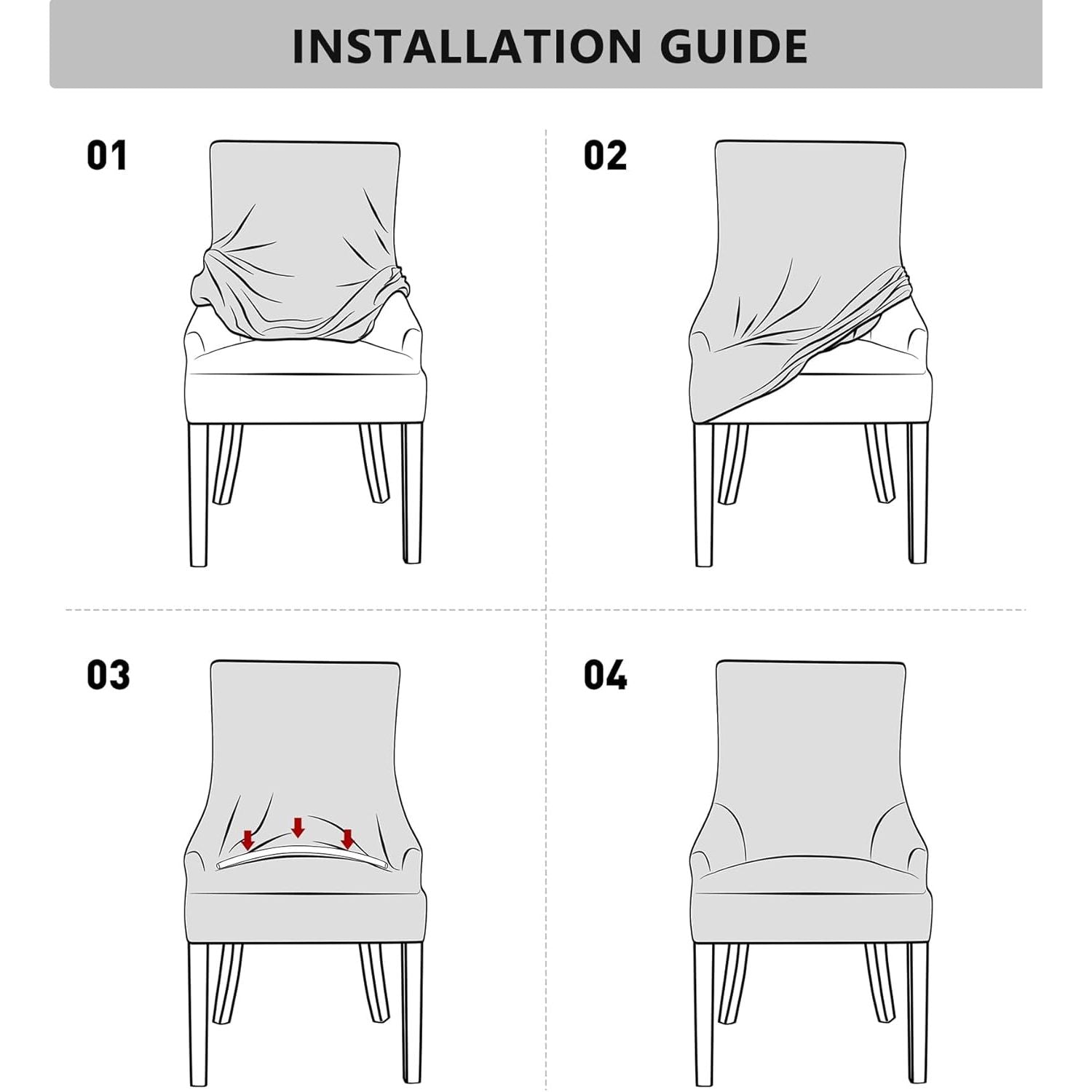 INSTALLATION GUIDE

01

02

03

04