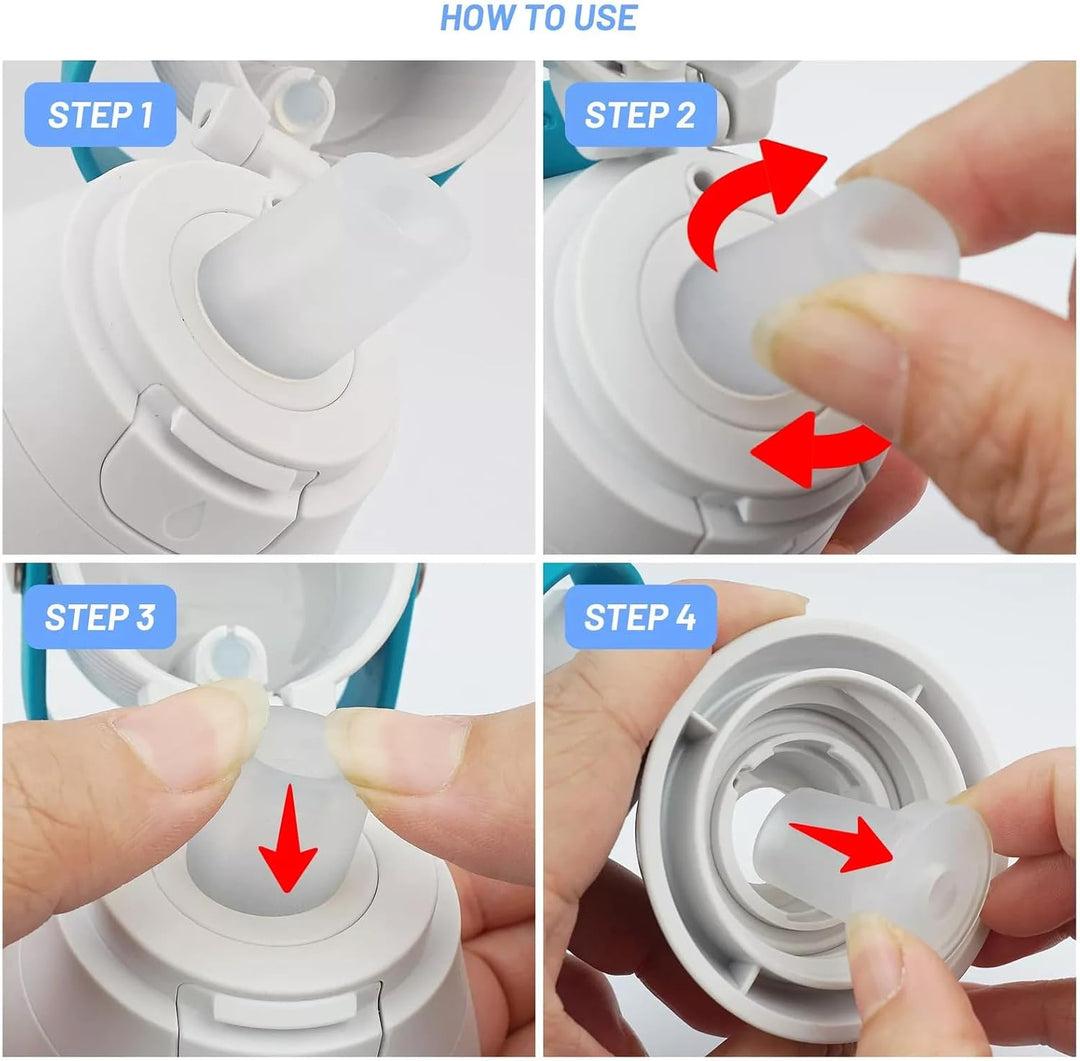 HOW TO USE

STEP 1

STEP 2

STEP 3

STEP 4