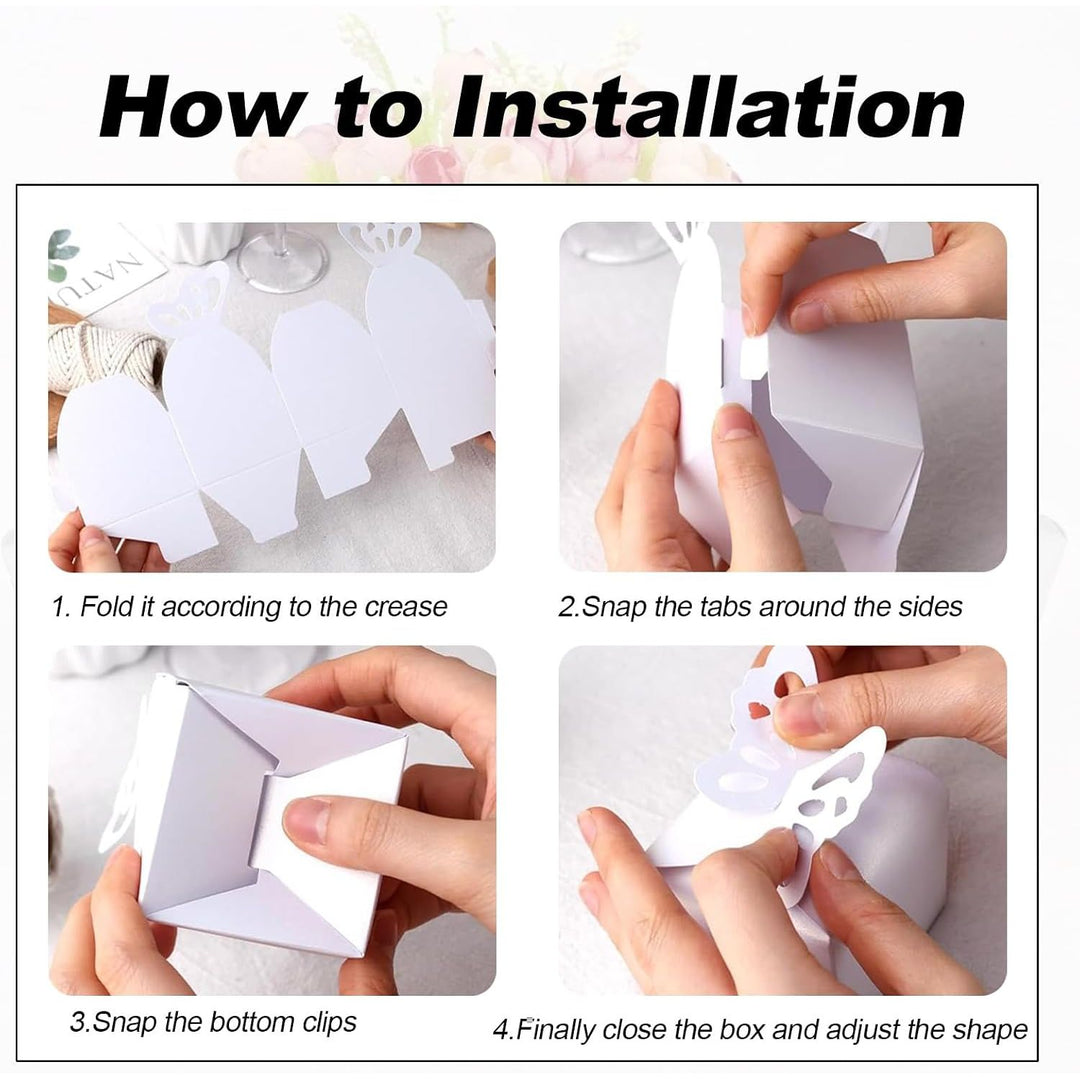 How to Installation

1. Fold it according to the crease

2.Snap the tabs around the sides

3.Snap the bottom clips

4.Finally close the box and adjust the shape