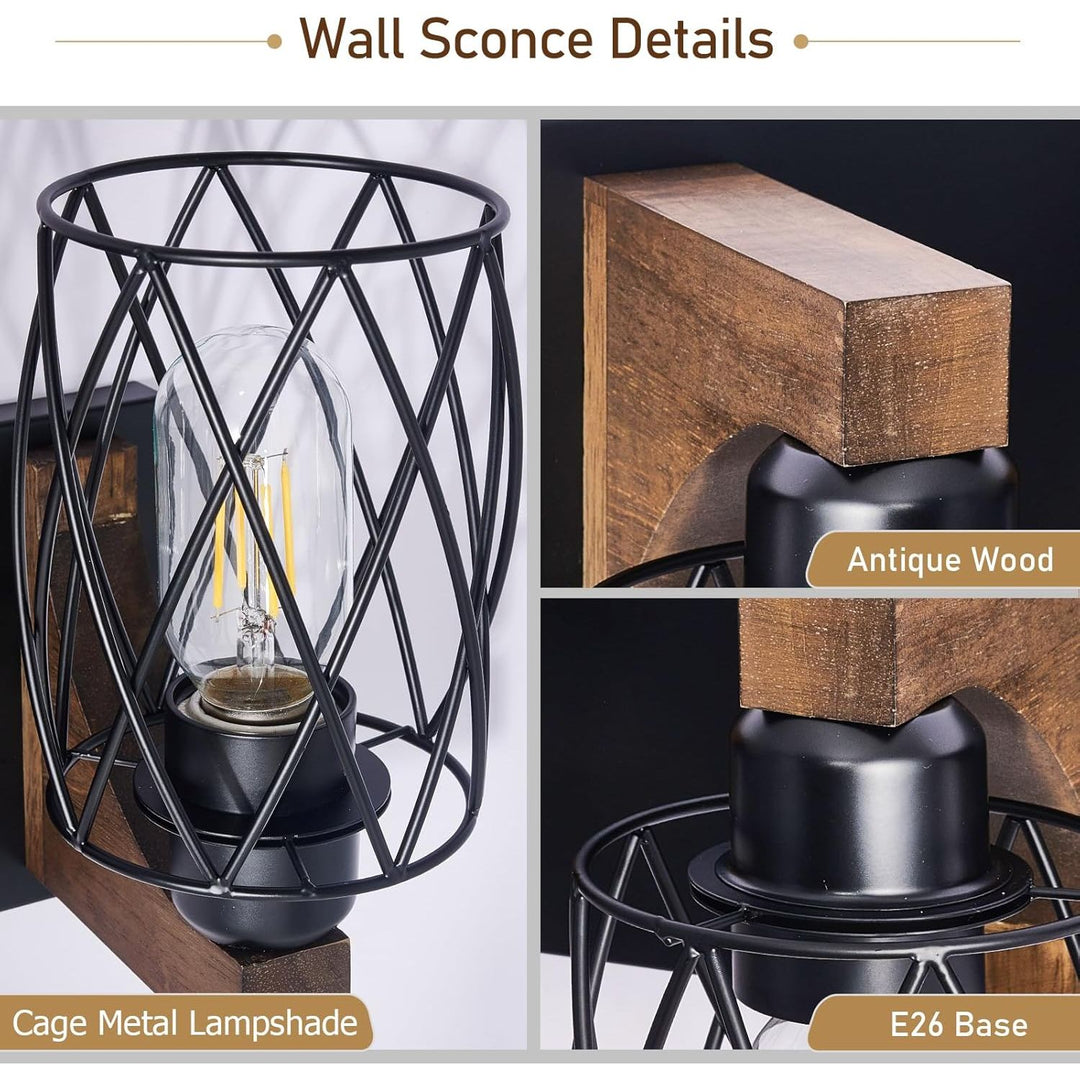 Wall Sconce Details

Cage Metal Lampshade

Antique Wood

E26 Base