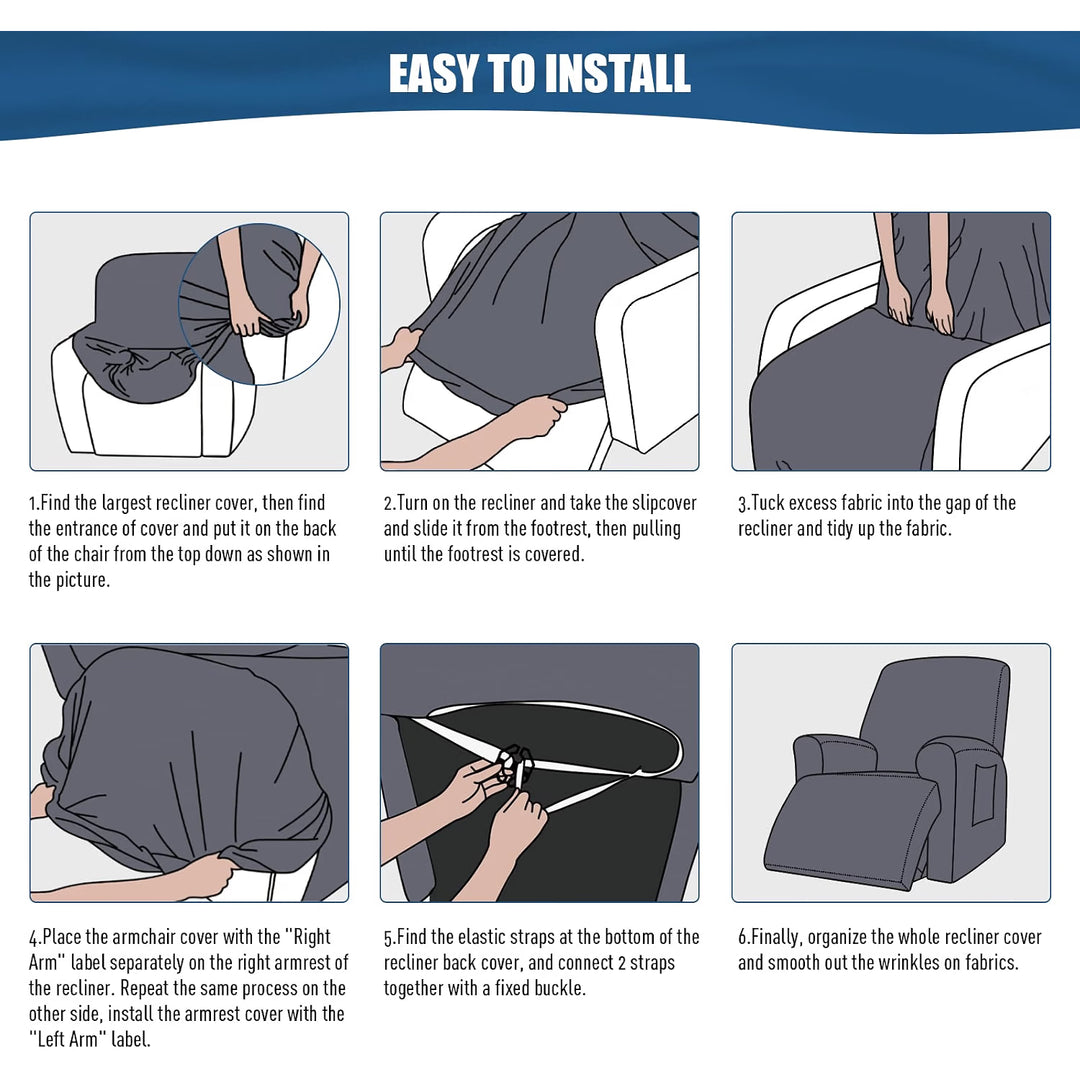 EASY TO INSTALL

1.Find the largest recliner cover, then find the entrance of cover and put it on the back of the chair from the top down as shown in the picture.

2.Turn on the recliner and take the slipcover and slide it from the footrest, then pulling until the footrest is covered.

3.Tuck excess fabric into the gap of the recliner and tidy up the fabric.

4.Place the armchair cover with the "Right Arm" label separately on the right armrest of the recliner. Repeat the same process on the other side, install the armrest cover with the "Left Arm" label.

5.Find the elastic straps at the bottom of the recliner back cover, and connect 2 straps together with a fixed buckle.

6.Finally, organize the whole recliner cover and smooth out the wrinkles on fabrics.