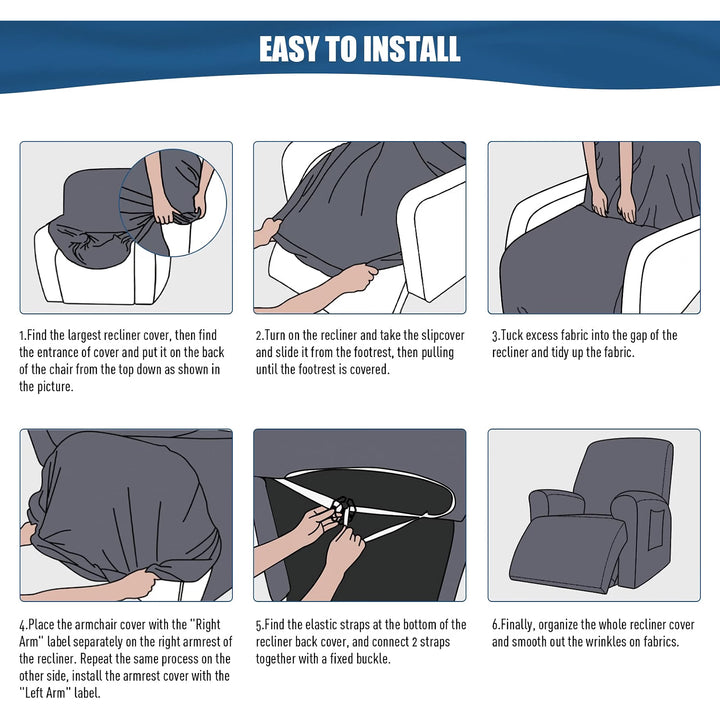 EASY TO INSTALL

1.Find the largest recliner cover, then find the entrance of cover and put it on the back of the chair from the top down as shown in the picture.

2.Turn on the recliner and take the slipcover and slide it from the footrest, then pulling until the footrest is covered.

3.Tuck excess fabric into the gap of the recliner and tidy up the fabric.

4.Place the armchair cover with the "Right Arm" label separately on the right armrest of the recliner. Repeat the same process on the other side, install the armrest cover with the "Left Arm" label.

5.Find the elastic straps at the bottom of the recliner back cover, and connect 2 straps together with a fixed buckle.

6.Finally, organize the whole recliner cover and smooth out the wrinkles on fabrics.