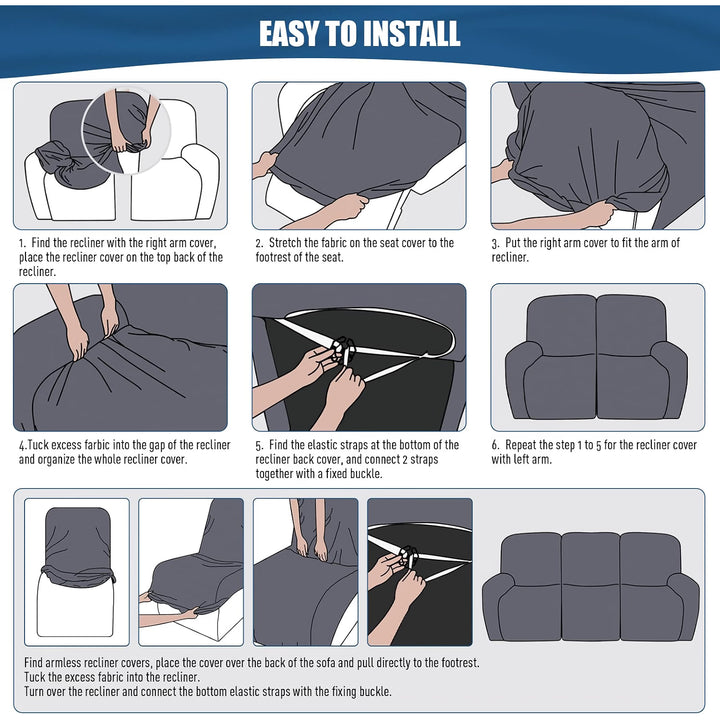 EASY TO INSTALL

1. Find the recliner with the right arm cover, place the recliner cover on the top back of the recliner.

2. Stretch the fabric on the seat cover to the footrest of the seat.

3. Put the right arm cover to fit the arm of recliner.

4.Tuck excess farbic into the gap of the recliner and organize the whole recliner cover.

5. Find the elastic straps at the bottom of the recliner back cover, and connect 2 straps together with a fixed buckle.

6. Repeat the step 1 to 5 for the recliner cover with left arm.

Find armless recliner covers, place the cover over the back of the sofa and pull directly to the footrest.
Tuck the excess fabric into the recliner.
Turn over the recliner and connect the bottom elastic straps with the fixing buckle.