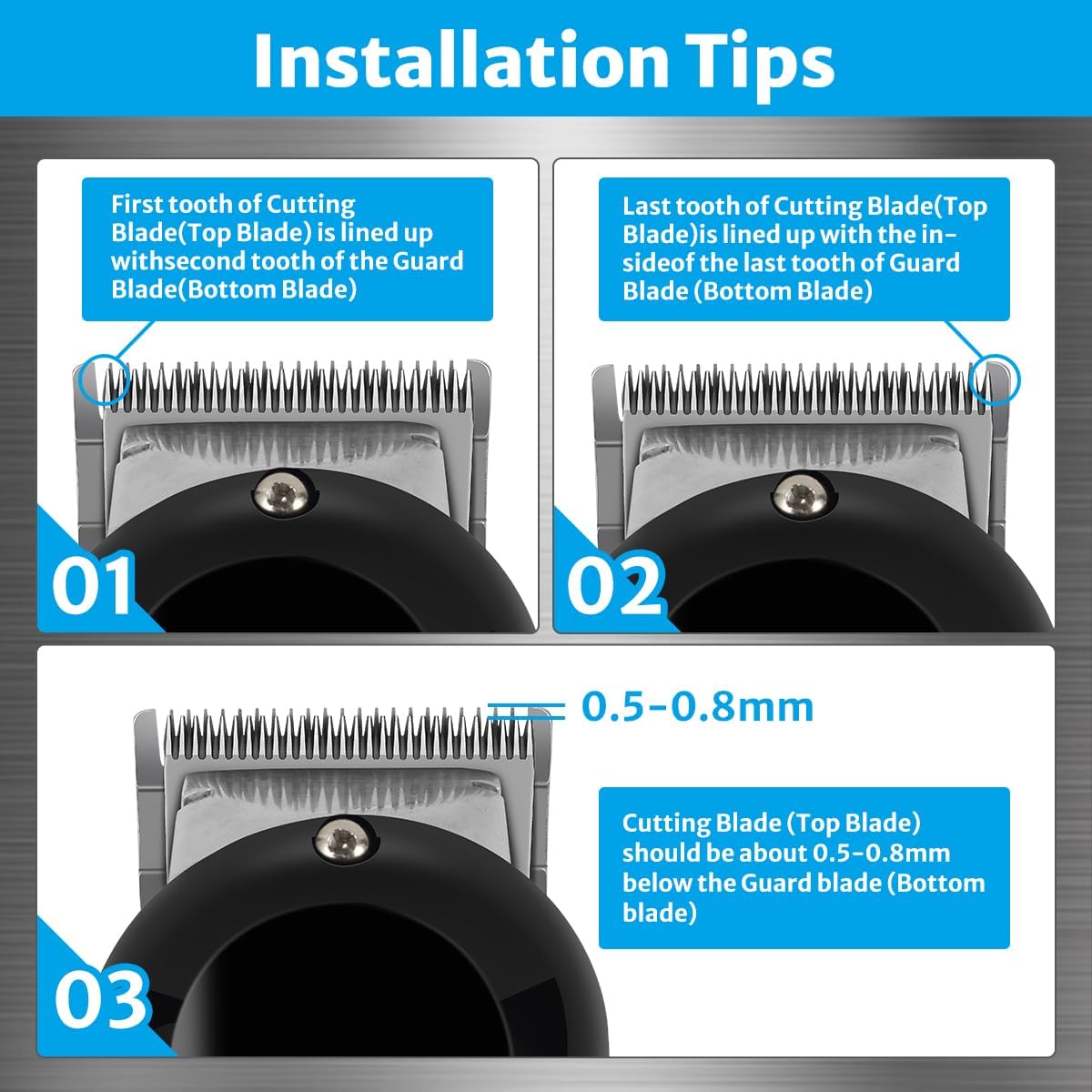 Installation Tips

First tooth of Cutting Blade(Top Blade) is lined up withsecond tooth of the Guard Blade(Bottom Blade)

01

Last tooth of Cutting Blade(Top Blade)is lined up with the insideof the last tooth of Guard Blade (Bottom Blade)

02

0.5-0.8mm

Cutting Blade (Top Blade) should be about 0.5-0.8mm below the Guard blade (Bottom blade)

03