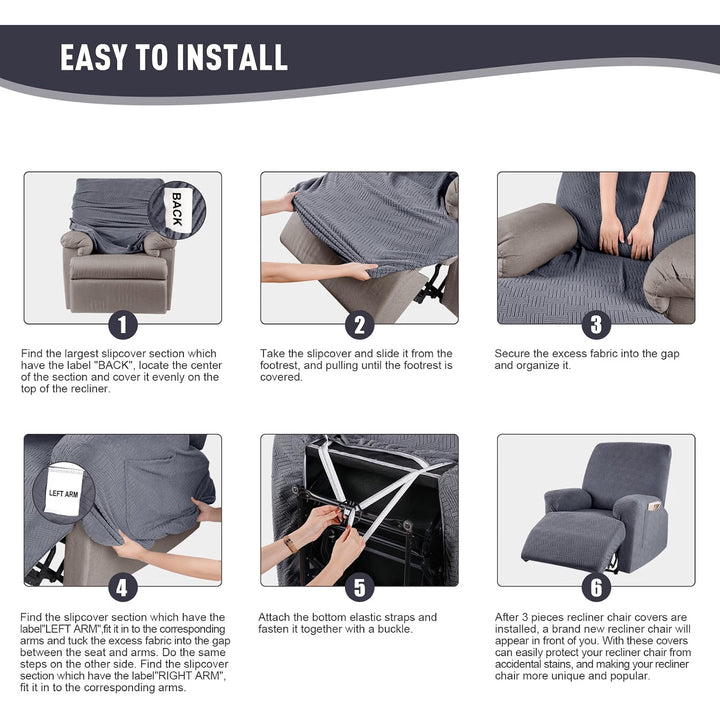 EASY TO INSTALL

BACK

1

Find the largest slipcover section which have the label "BACK", locate the center of the section and cover it evenly on the top of the recliner.

2

Take the slipcover and slide it from the footrest, and pulling until the footrest is covered.

3

Secure the excess fabric into the gap and organize it.

LEFT ARM

4

Find the slipcover section which have the label"LEFT ARM",fit it in to the corresponding arms and tuck the excess fabric into the gap between the seat and arms. Do the same steps on the other side. Find the slipcover section which have the label"RIGHT ARM", fit it in to the corresponding arms.

5

Attach the bottom elastic straps and fasten it together with a buckle.

6

After 3 pieces recliner chair covers are installed, a brand new recliner chair will appear in front of you. With these covers can easily protect your recliner chair from accidental stains, and making your recliner chair more unique and popular.