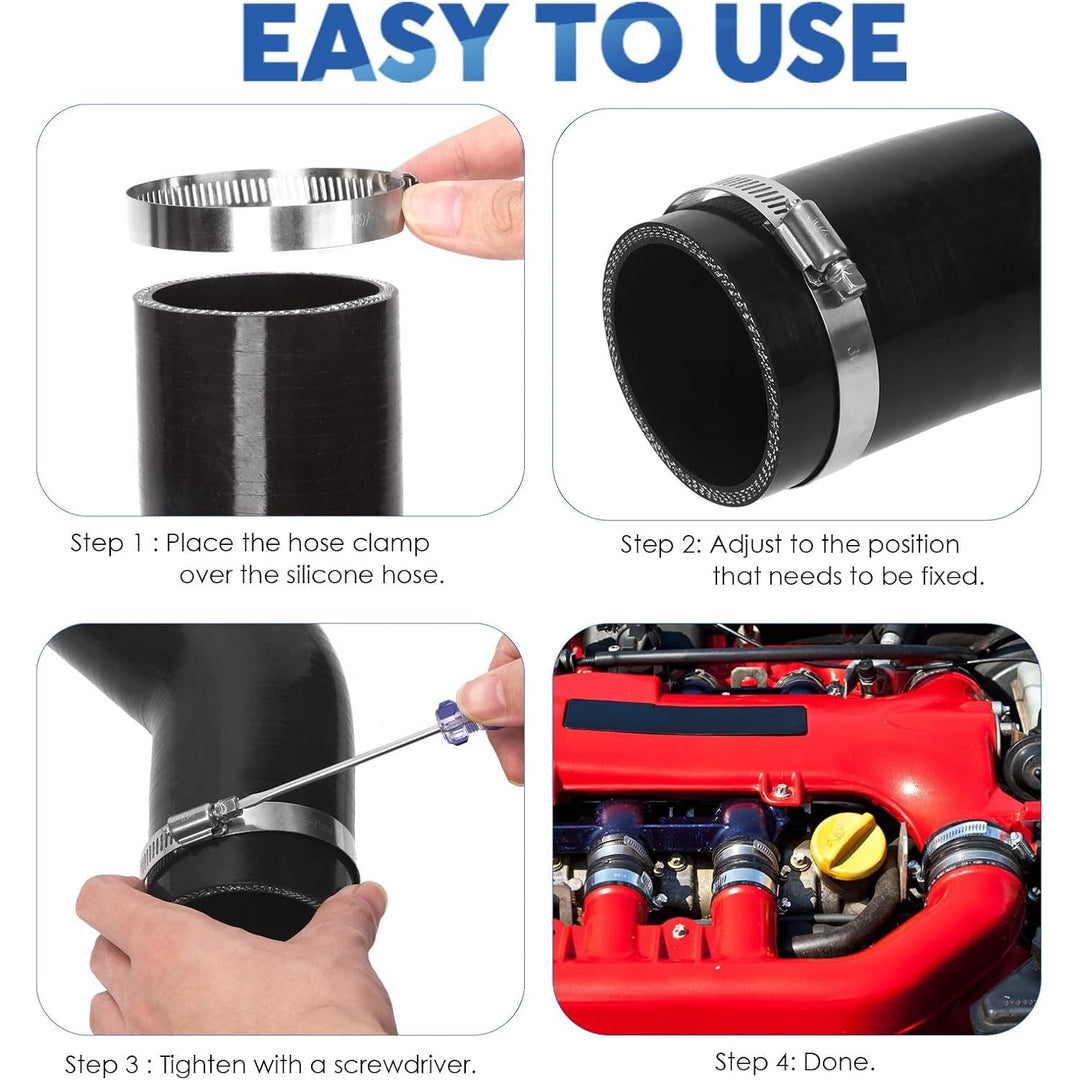 EASY TO USE

Step 1 : Place the hose clamp over the silicone hose.

Step 2: Adjust to the position that needs to be fixed.

Step 3 : Tighten with a screwdriver.

Step 4: Done.