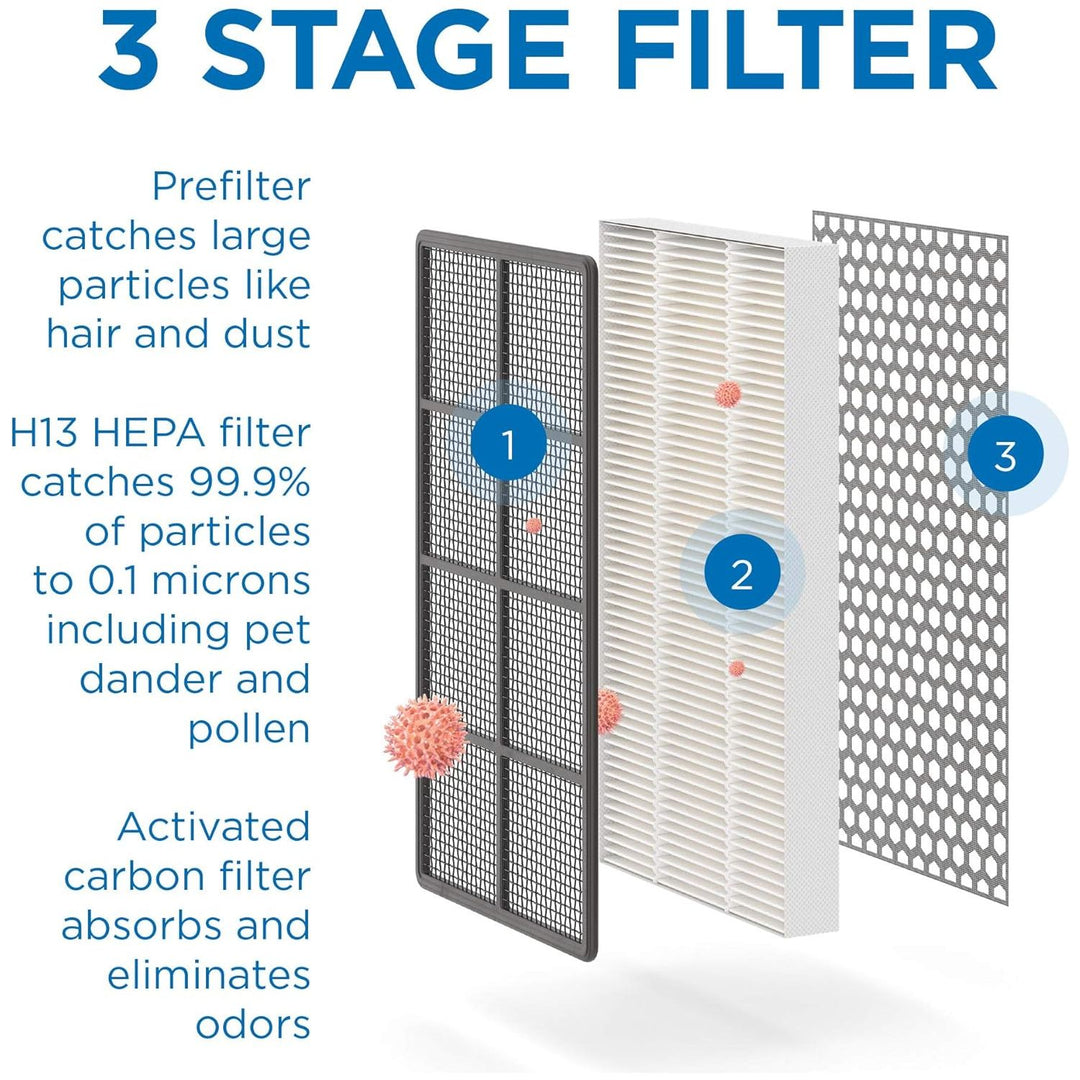 3 STAGE FILTER

Prefilter catches large particles like hair and dust

H13 HEPA filter catches 99.9% of particles to 0.1 microns including pet dander and pollen

Activated carbon filter absorbs and eliminates odors

1

2

3