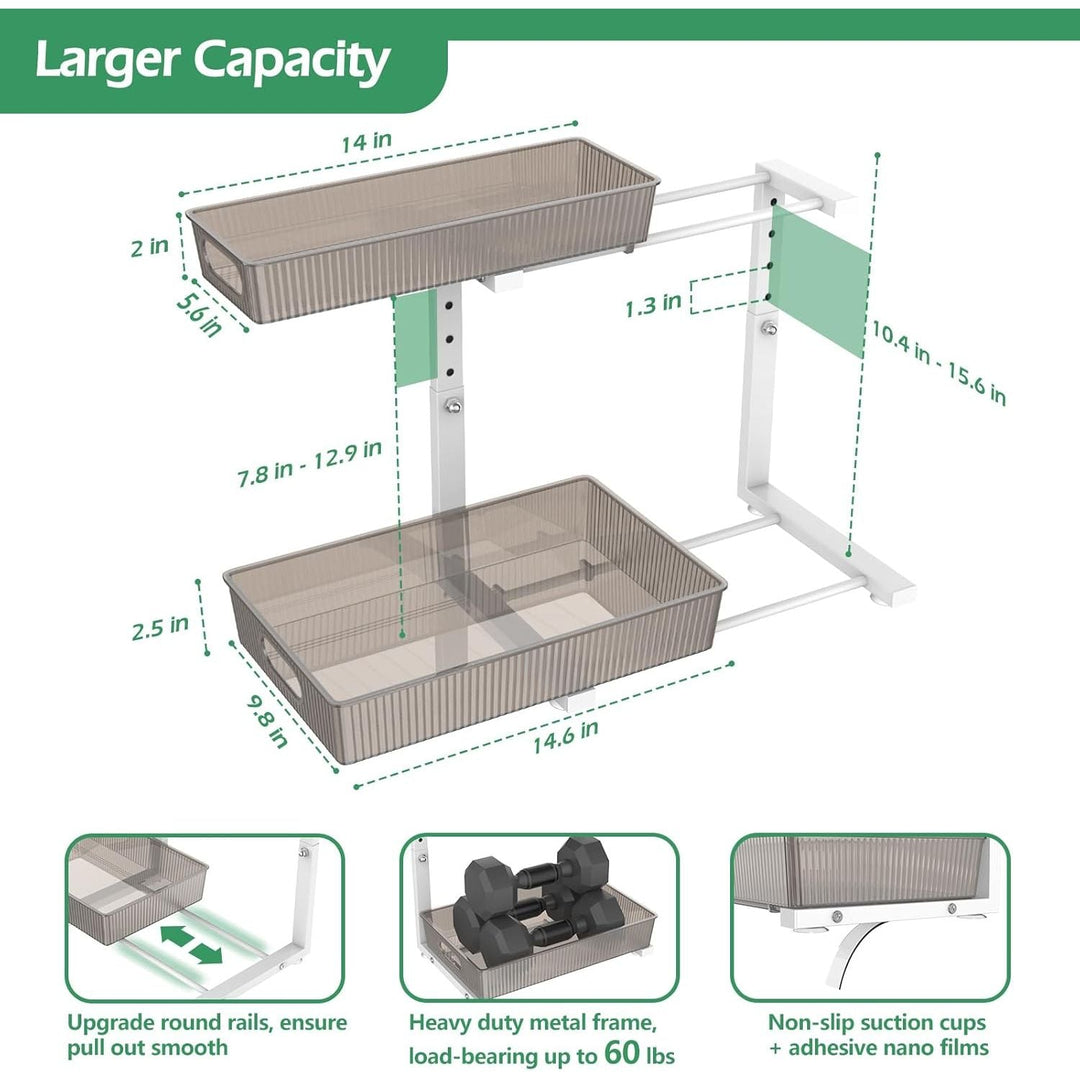 Larger Capacity

14 in

2 in

5.6 in

1.3 in

10.4 in - 15.6 in

7.8 in - 12.9 in

2.5 in

9.8 in

14.6 in

Upgrade round rails, ensure pull out smooth

Heavy duty metal frame, load-bearing up to 60 lbs

Non-slip suction cups + adhesive nano films