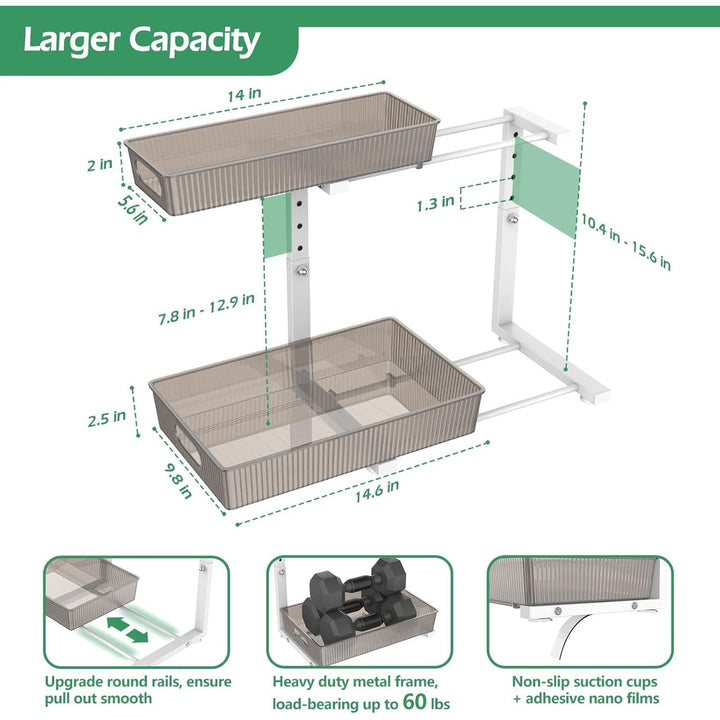 Larger Capacity

14 in

2 in

5.6 in

1.3 in

10.4 in - 15.6 in

7.8 in - 12.9 in

2.5 in

9.8 in

14.6 in

Upgrade round rails, ensure pull out smooth

Heavy duty metal frame, load-bearing up to 60 lbs

Non-slip suction cups + adhesive nano films