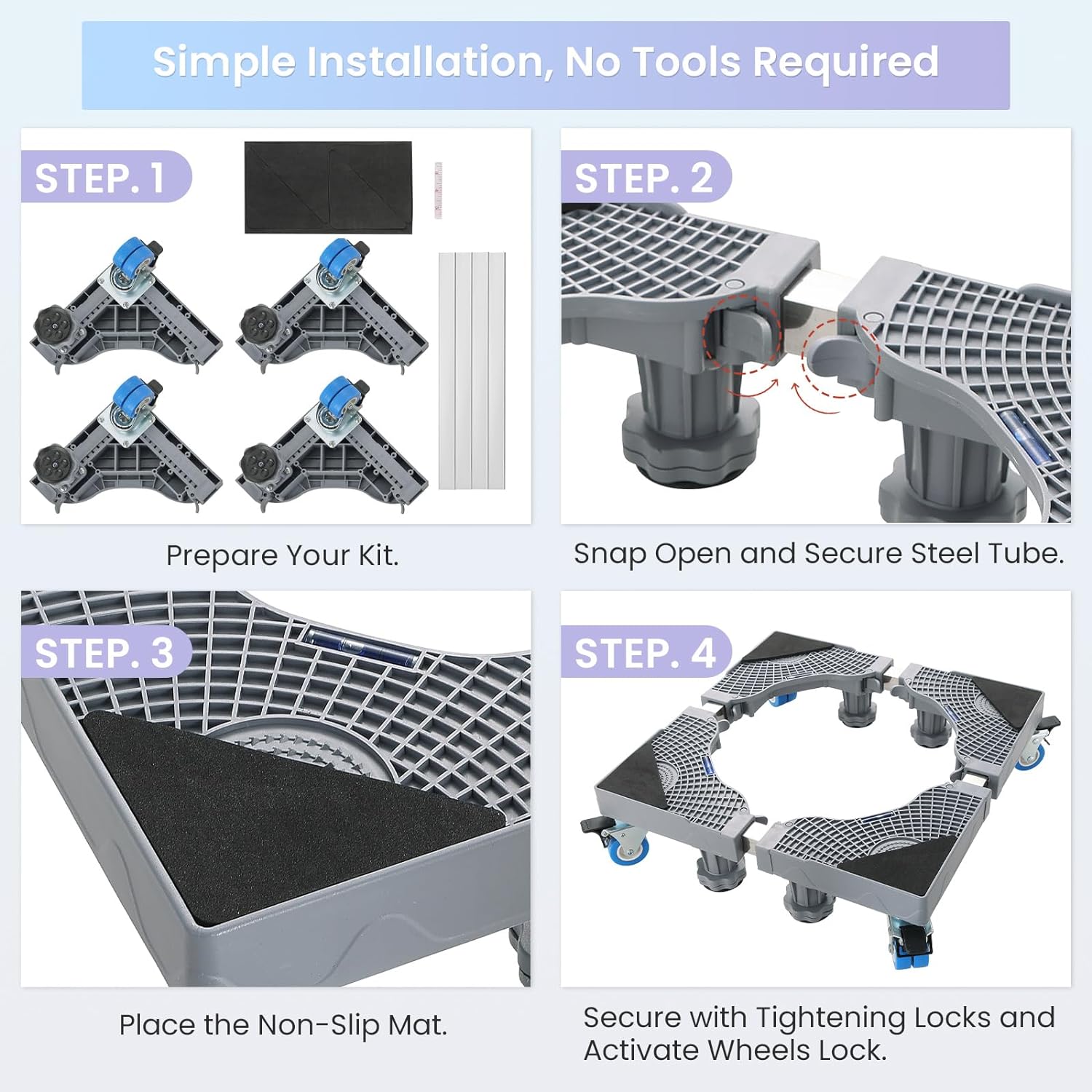 Simple Installation, No Tools Required

STEP. 1

Prepare Your Kit.

STEP. 2

Snap Open and Secure Steel Tube.

STEP. 3

Place the Non-Slip Mat.

STEP. 4

Secure with Tightening Locks and Activate Wheels Lock.