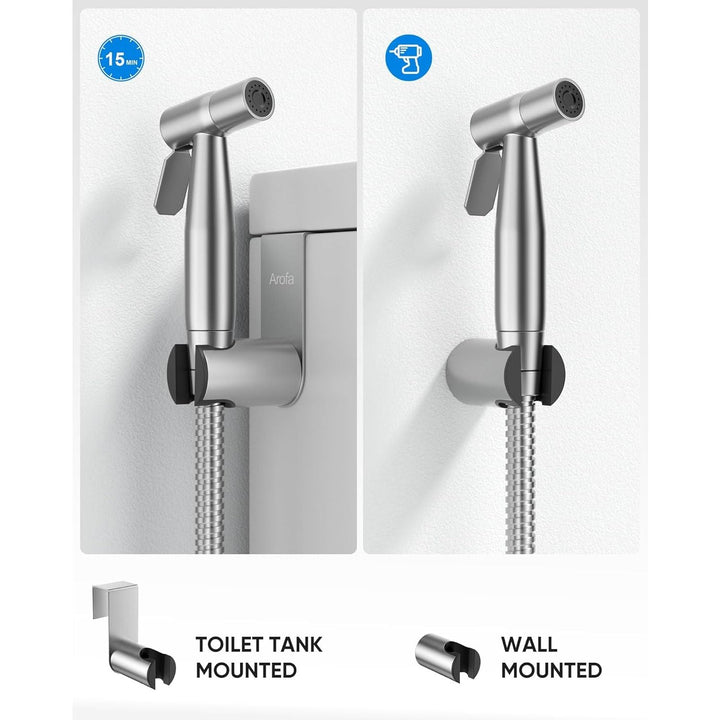 15 MIN

Arofa

TOILET TANK MOUNTED

WALL MOUNTED