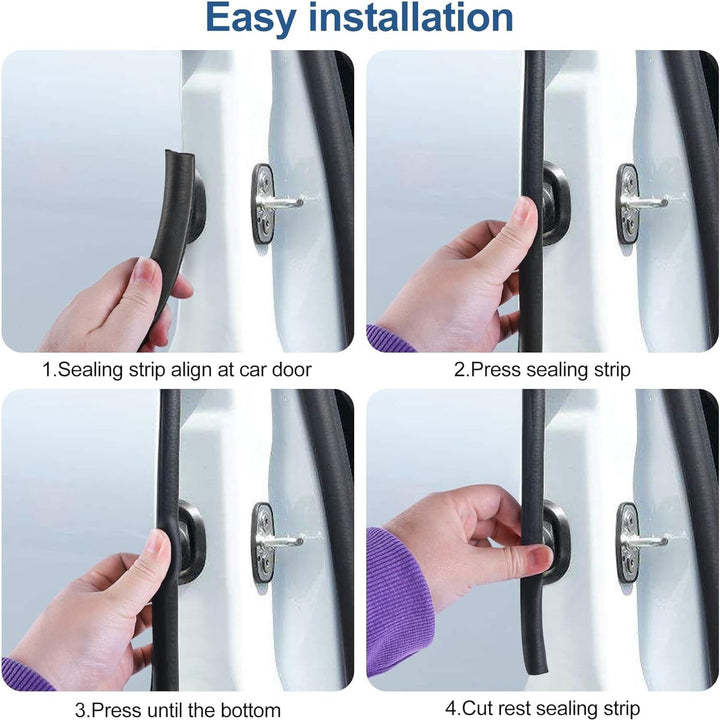 Easy installation

1.Sealing strip align at car door

2.Press sealing strip

3.Press until the bottom

4.Cut rest sealing strip