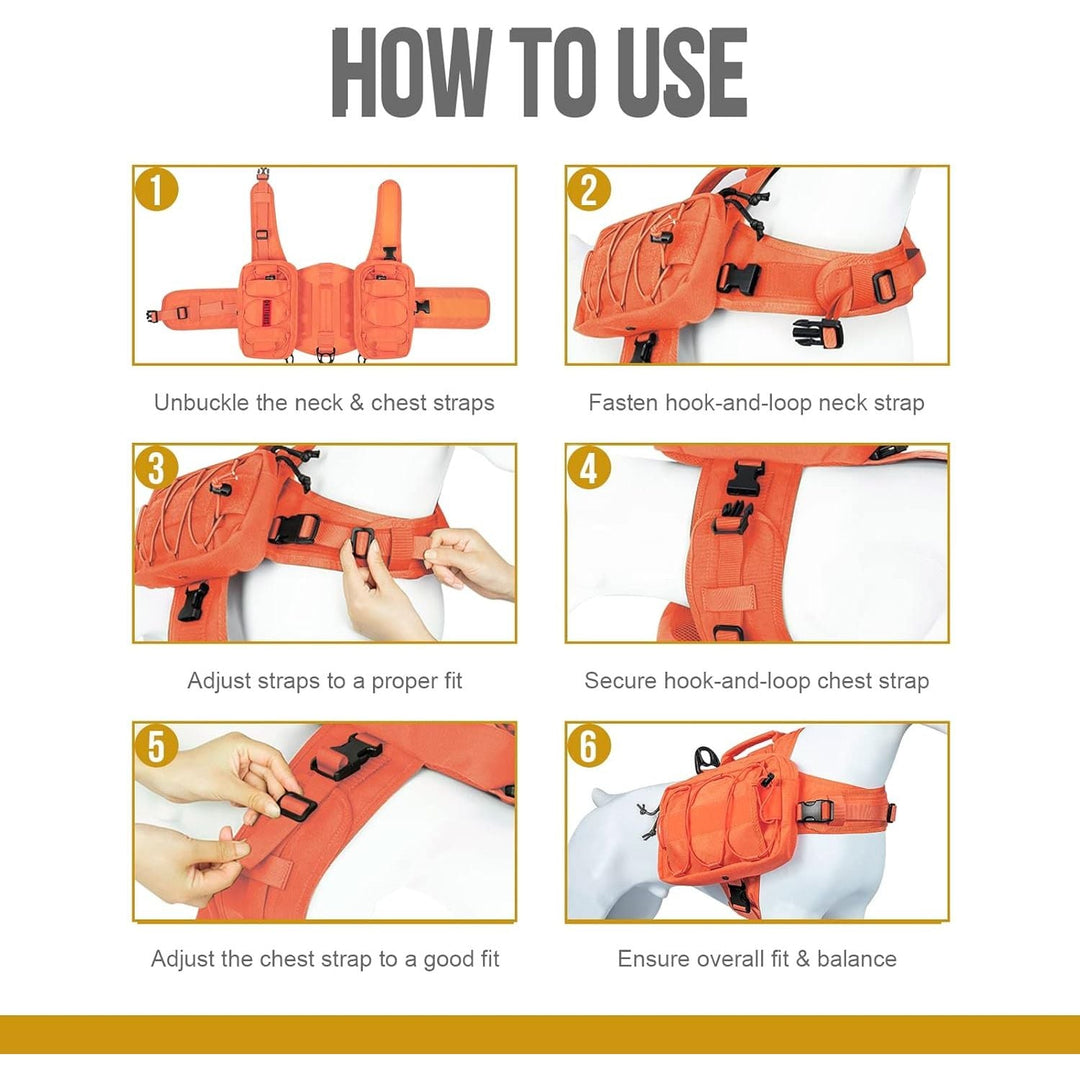 HOW TO USE

1

Unbuckle the neck & chest straps

2

Fasten hook-and-loop neck strap

3

Adjust straps to a proper fit

4

Secure hook-and-loop chest strap

5

Adjust the chest strap to a good fit

6

Ensure overall fit & balance