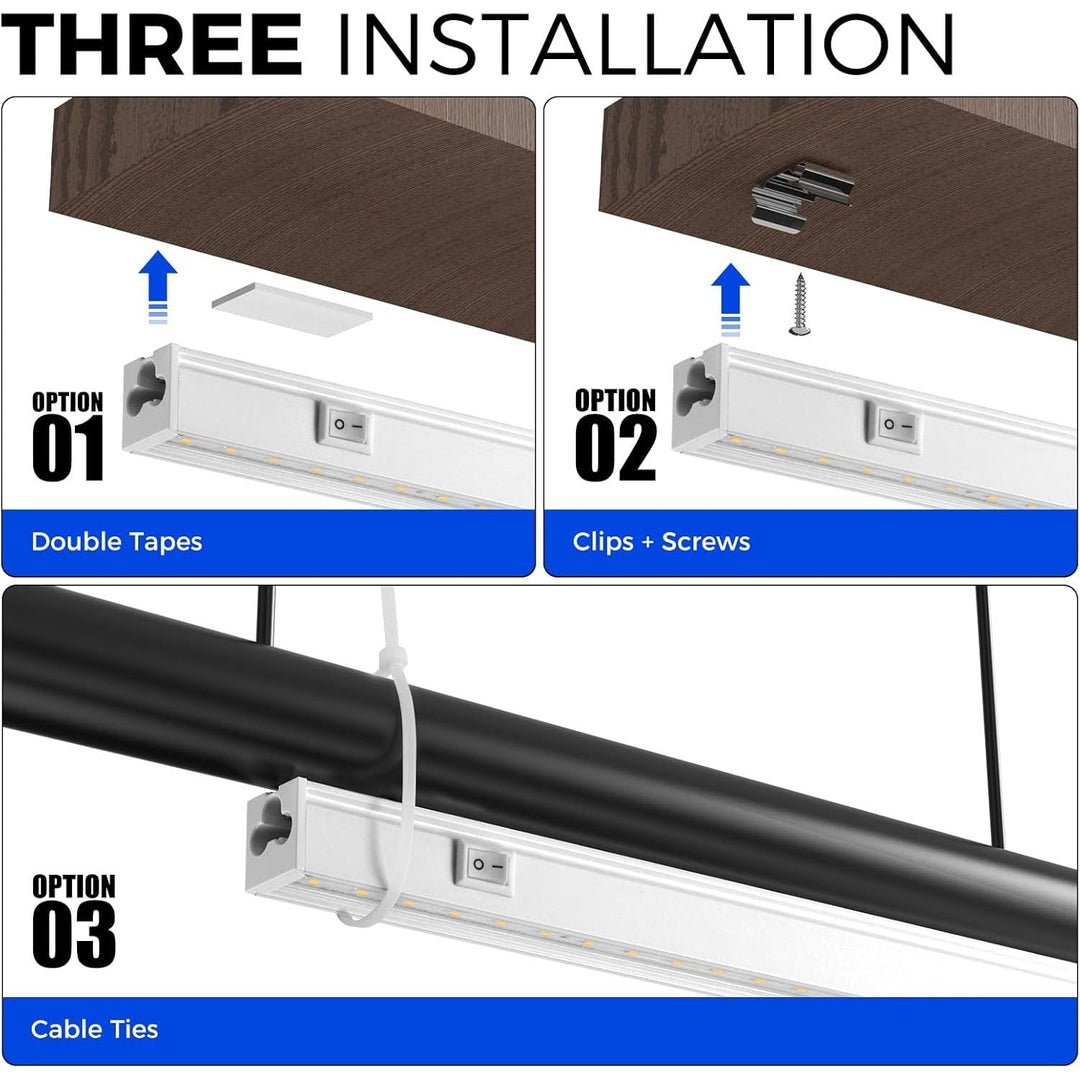 THREE INSTALLATION

OPTION
01

Double Tapes

OPTION
02

Clips + Screws

OPTION
03

Cable Ties