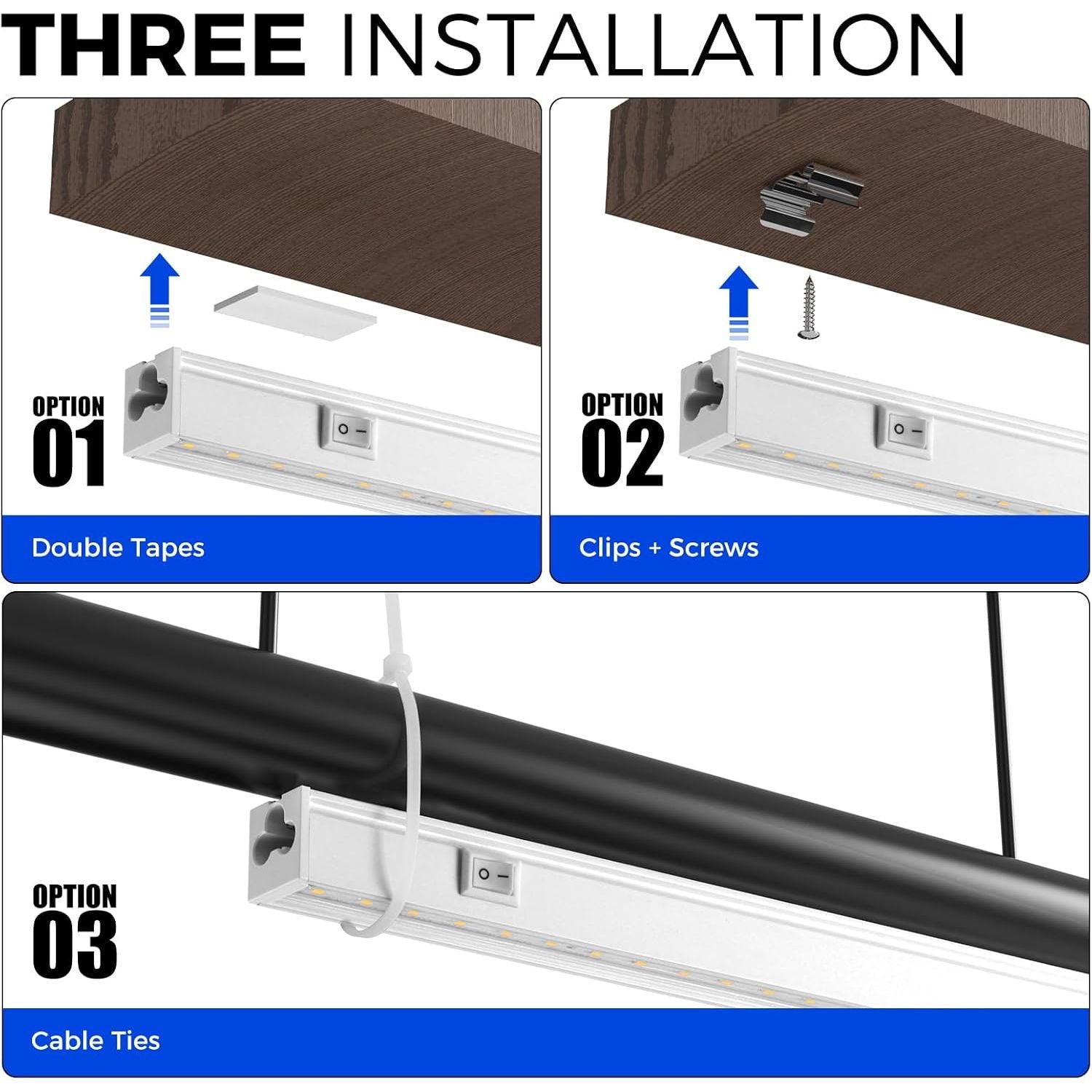 THREE INSTALLATION

OPTION
01

Double Tapes

OPTION
02

Clips + Screws

OPTION
03

Cable Ties