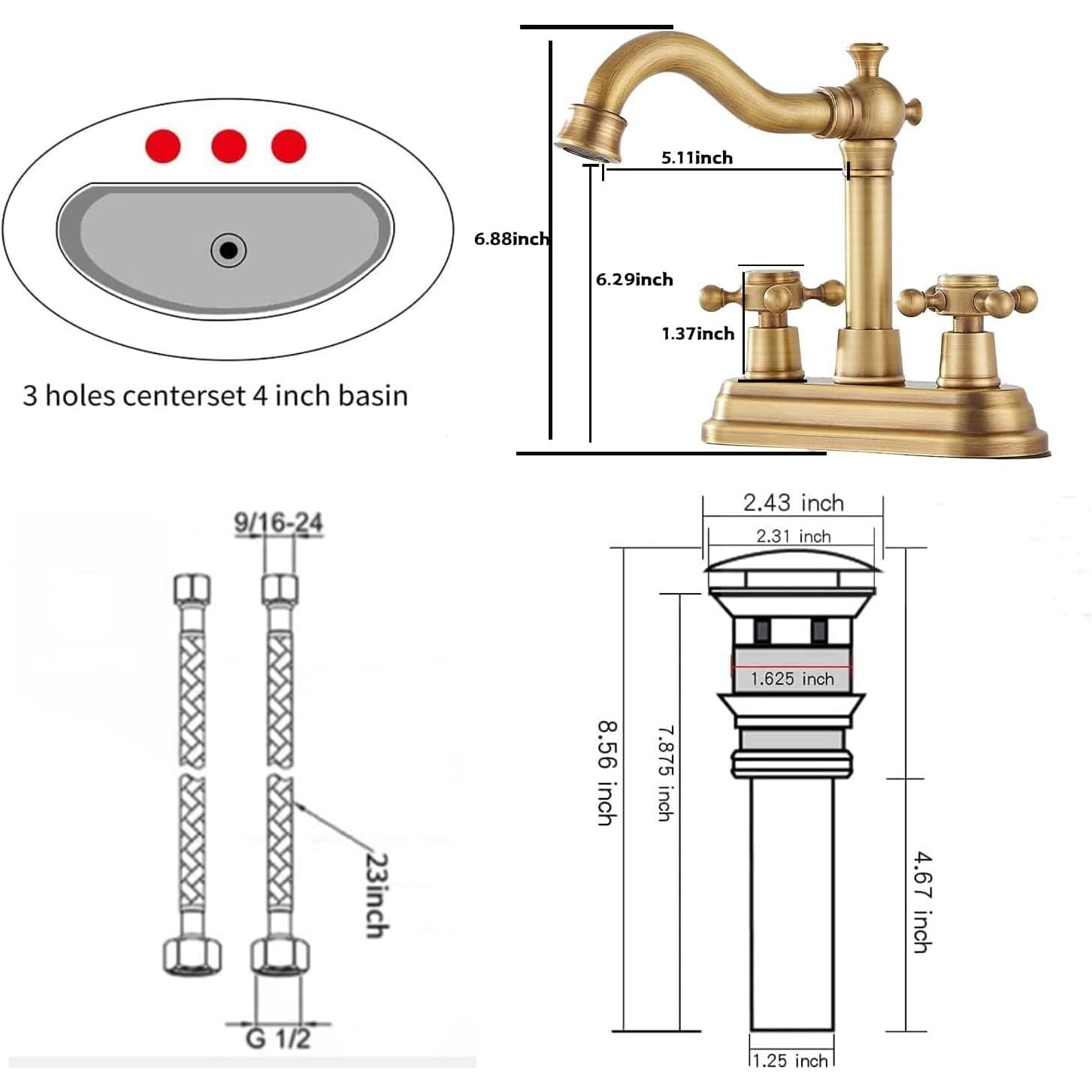 3 holes centerset 4 inch basin

5.11inch

6.88inch

6.29inch

1.37inch

9/16-24

23inch

G 1/2

2.43 inch

2.31 inch

1.625 inch

8.56 inch

7.875 inch

4.67 inch

1.25 inch