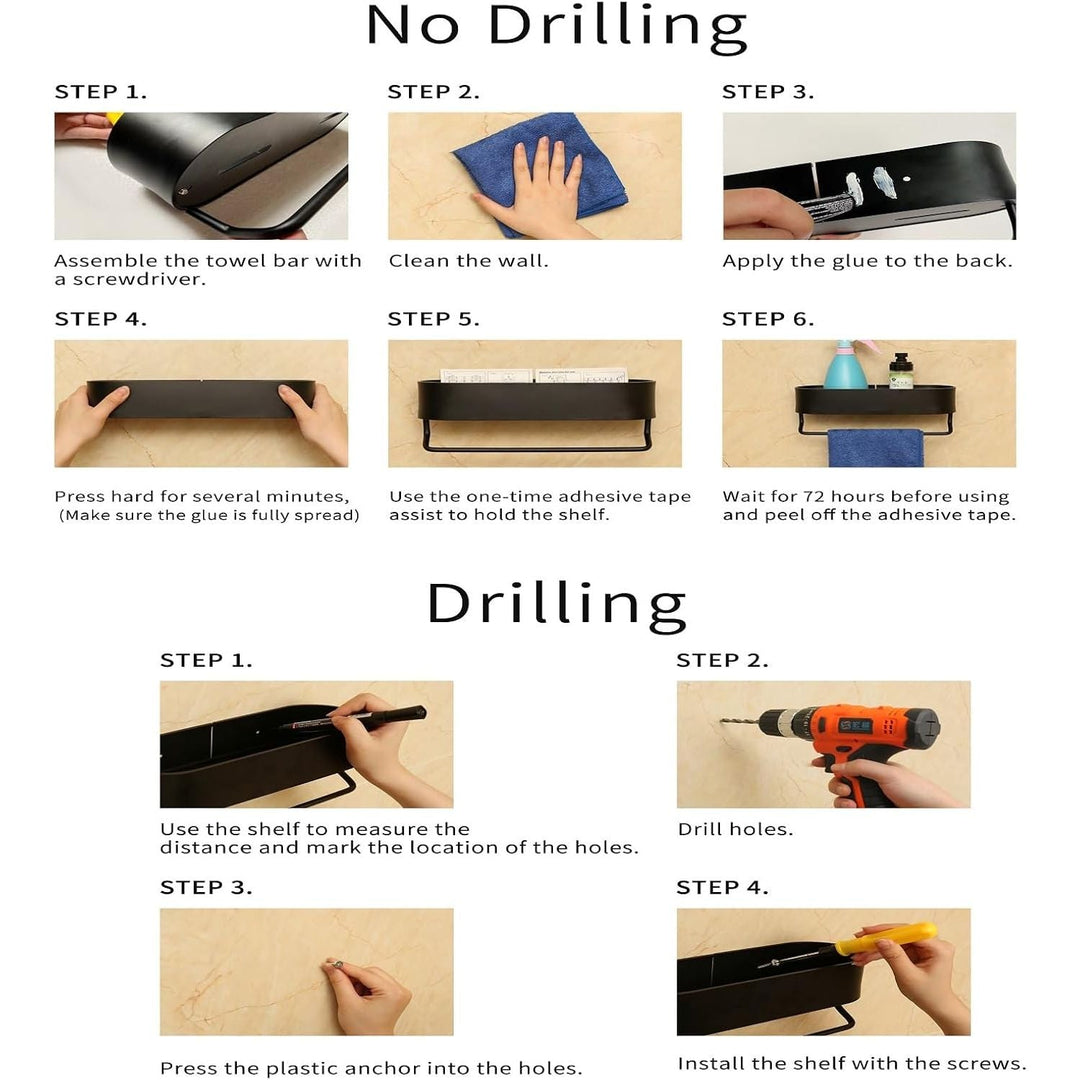 No Drilling

STEP 1.

Assemble the towel bar with a screwdriver.

STEP 2.

Clean the wall.

STEP 3.

Apply the glue to the back.

STEP 4.

Press hard for several minutes, (Make sure the glue is fully spread)

STEP 5.

Use the one-time adhesive tape assist to hold the shelf.

STEP 6.

Wait for 72 hours before using and peel off the adhesive tape.

Drilling

STEP 1.

Use the shelf to measure the distance and mark the location of the holes.

STEP 2.

Drill holes.

STEP 3.

Press the plastic anchor into the holes.

STEP 4.

Install the shelf with the screws.