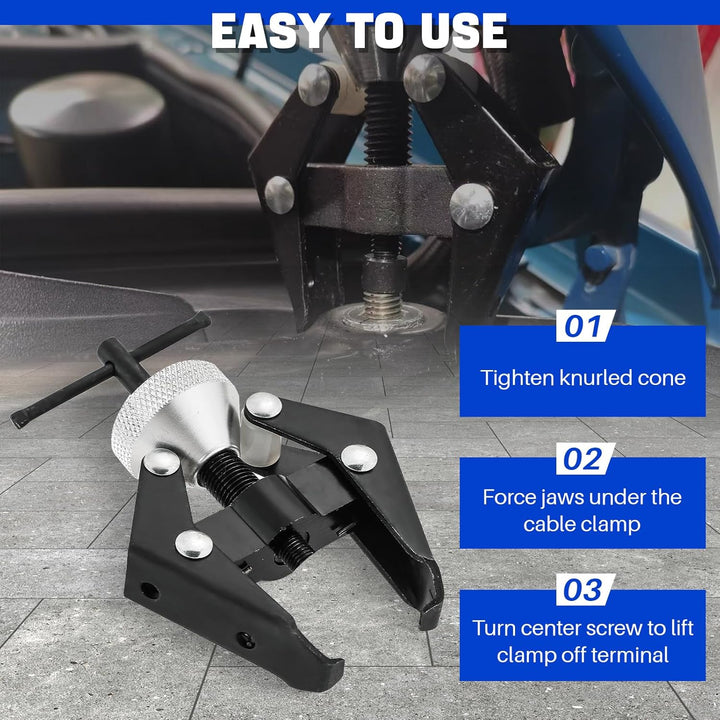 EASY TO USE

01
Tighten knurled cone

02
Force jaws under the cable clamp

03
Turn center screw to lift clamp off terminal