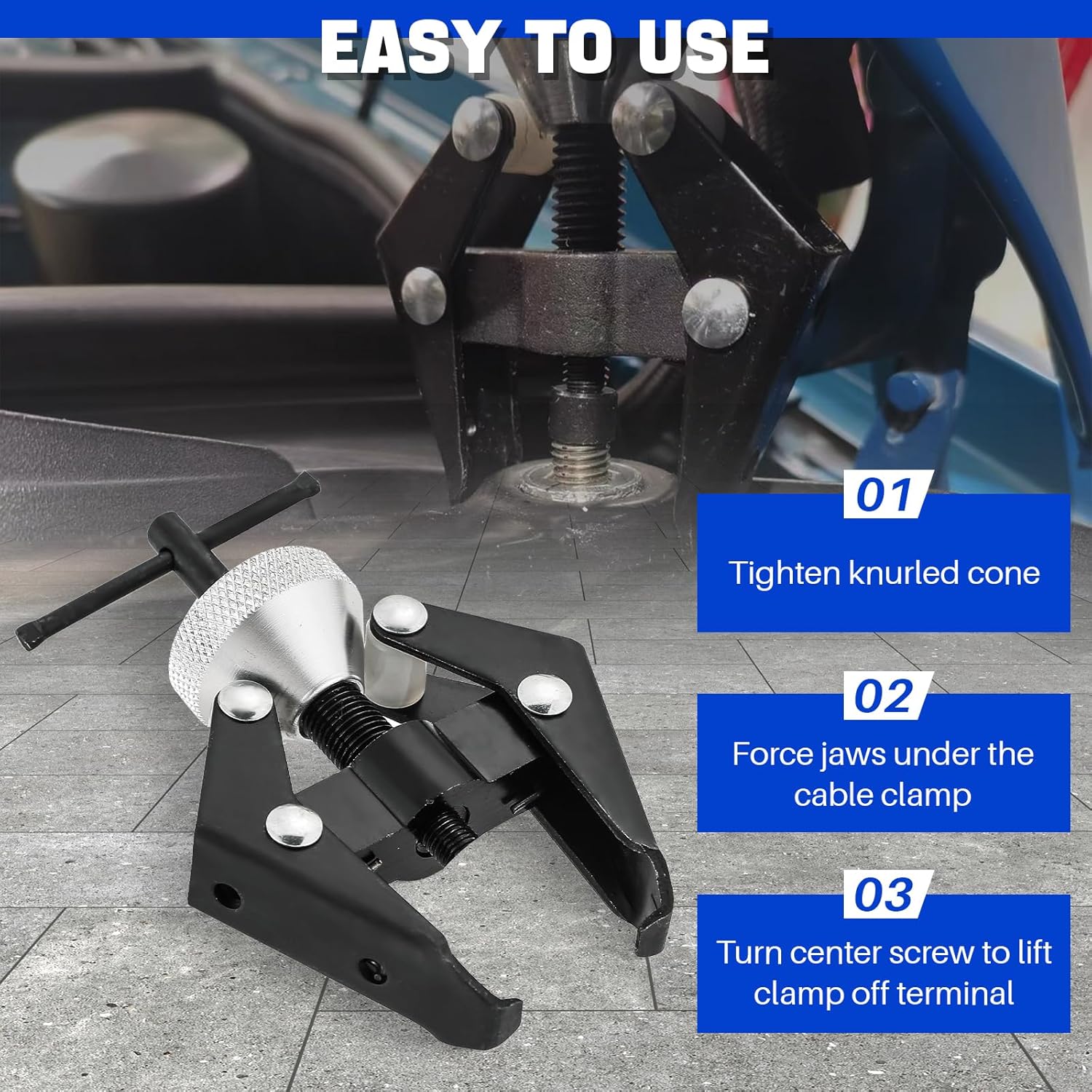 EASY TO USE

01

Tighten knurled cone

02

Force jaws under the cable clamp

03

Turn center screw to lift clamp off terminal