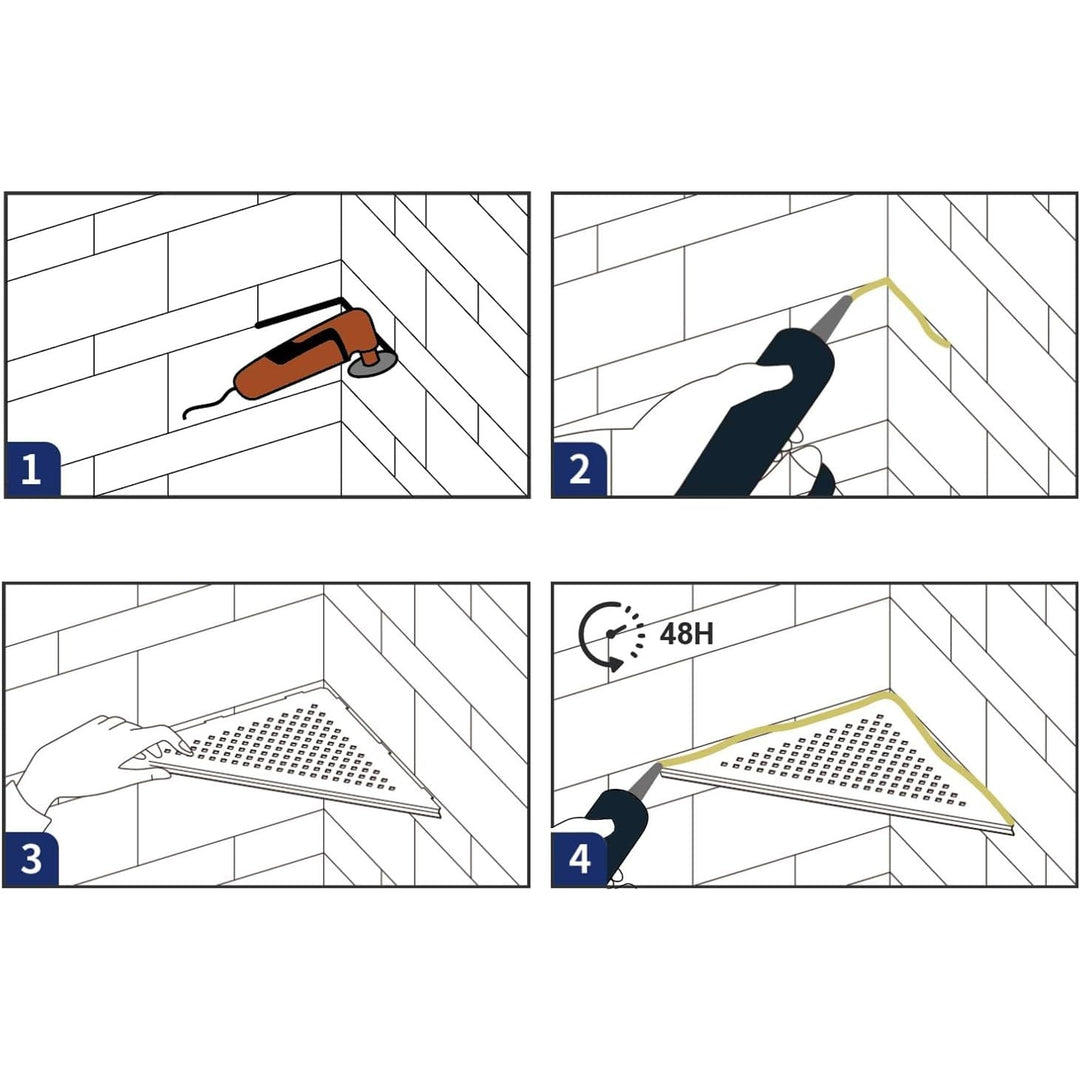 1

2

3

48H

4