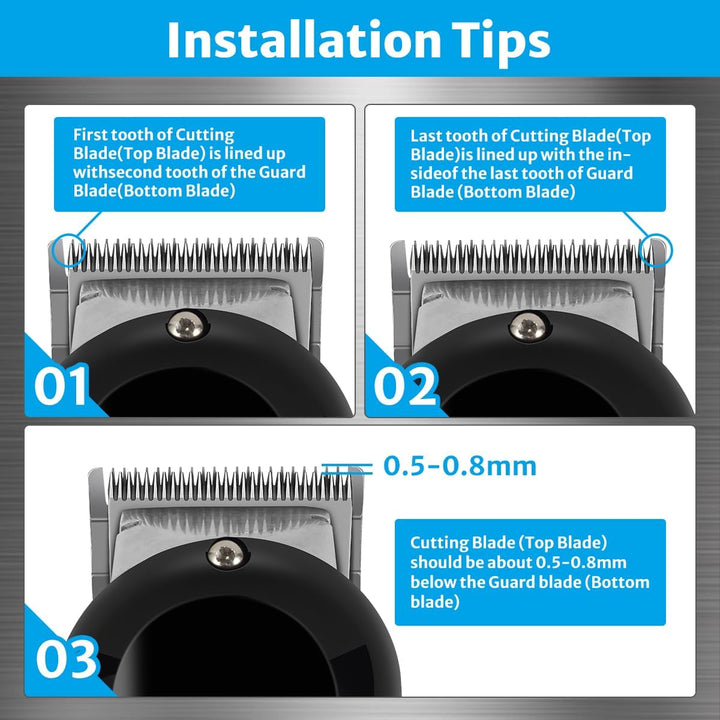 Installation Tips

First tooth of Cutting Blade(Top Blade) is lined up withsecond tooth of the Guard Blade(Bottom Blade)

01

Last tooth of Cutting Blade(Top Blade)is lined up with the insideof the last tooth of Guard Blade (Bottom Blade)

02

0.5-0.8mm

Cutting Blade (Top Blade) should be about 0.5-0.8mm below the Guard blade (Bottom blade)

03