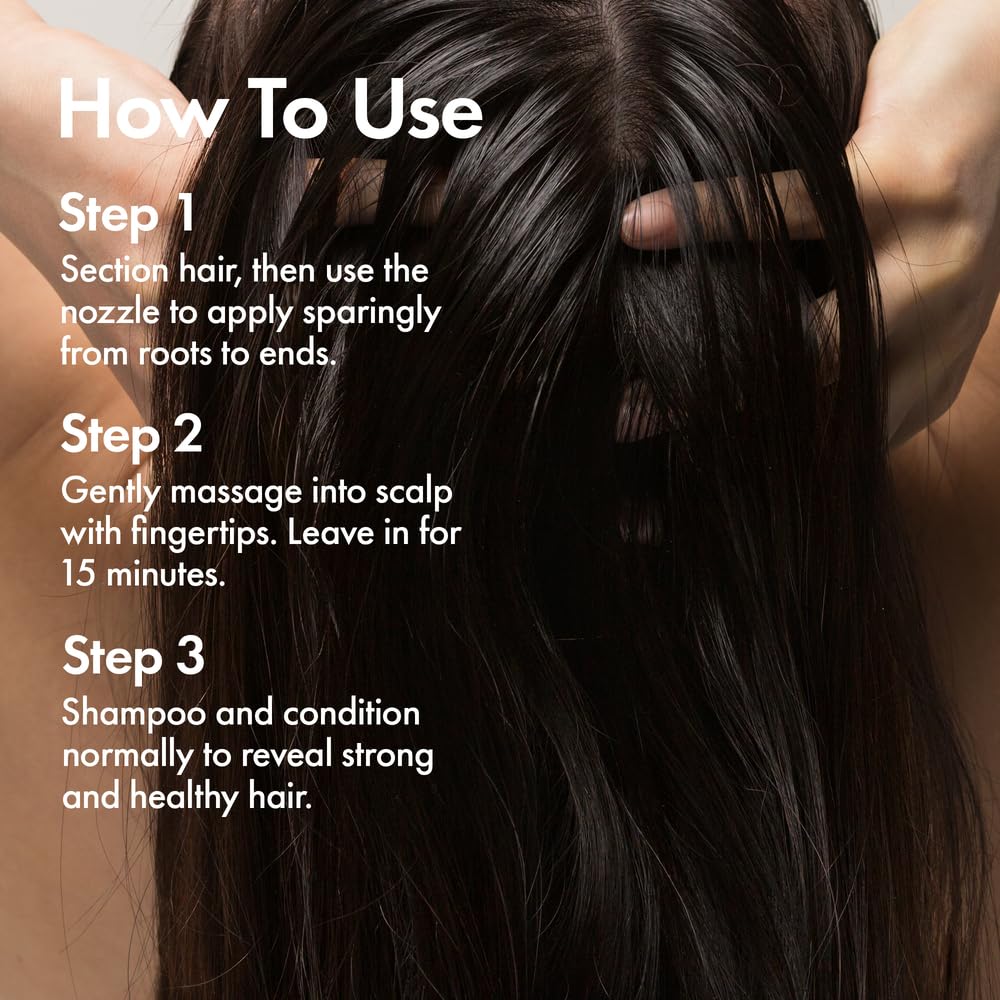 How To Use

Step 1
Section hair, then use the nozzle to apply sparingly from roots to ends.

Step 2
Gently massage into scalp with fingertips. Leave in for 15 minutes.

Step 3
Shampoo and condition normally to reveal strong and healthy hair.