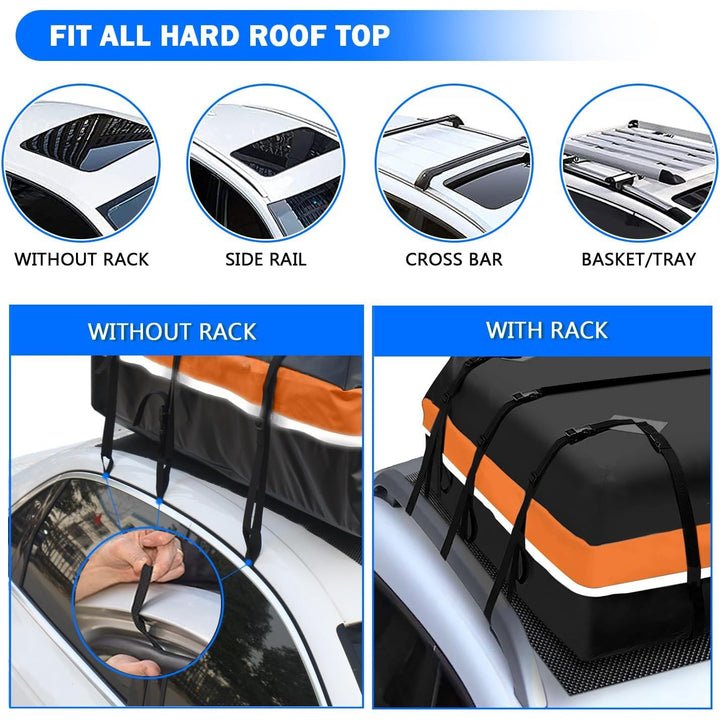 FIT ALL HARD ROOF TOP

WITHOUT RACK

SIDE RAIL

CROSS BAR

BASKET/TRAY

WITHOUT RACK

WITH RACK