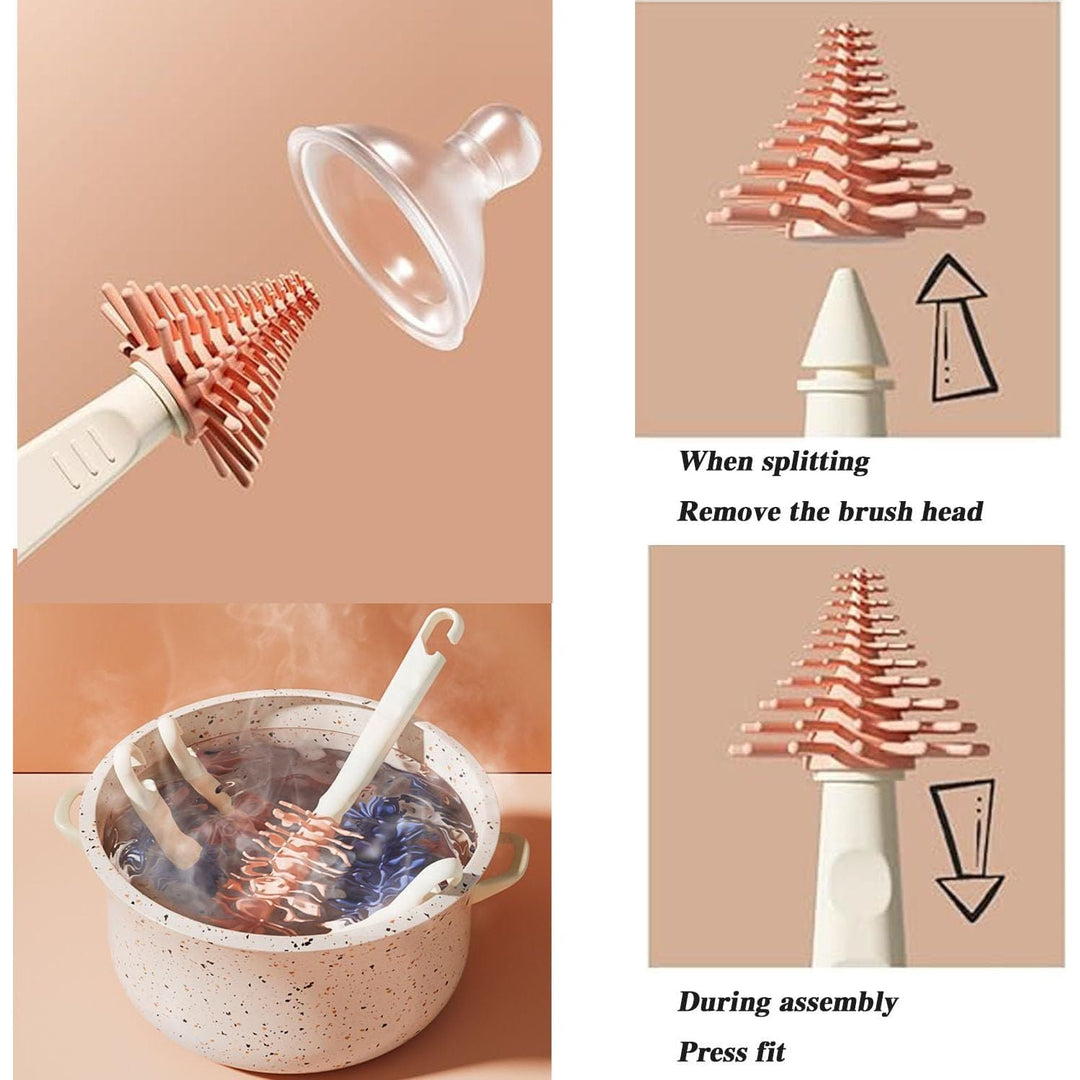 When splitting

Remove the brush head

During assembly

Press fit