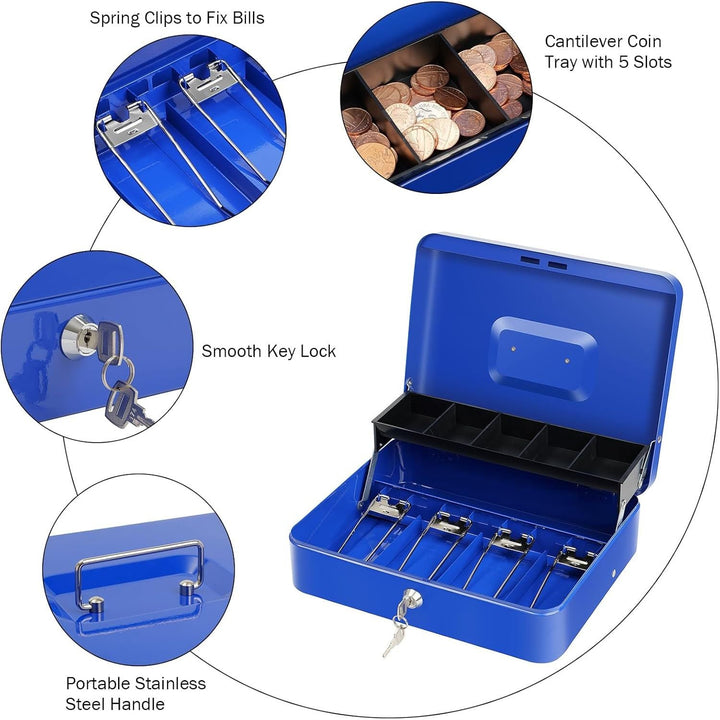 Spring Clips to Fix Bills

Cantilever Coin Tray with 5 Slots

Smooth Key Lock

Portable Stainless Steel Handle