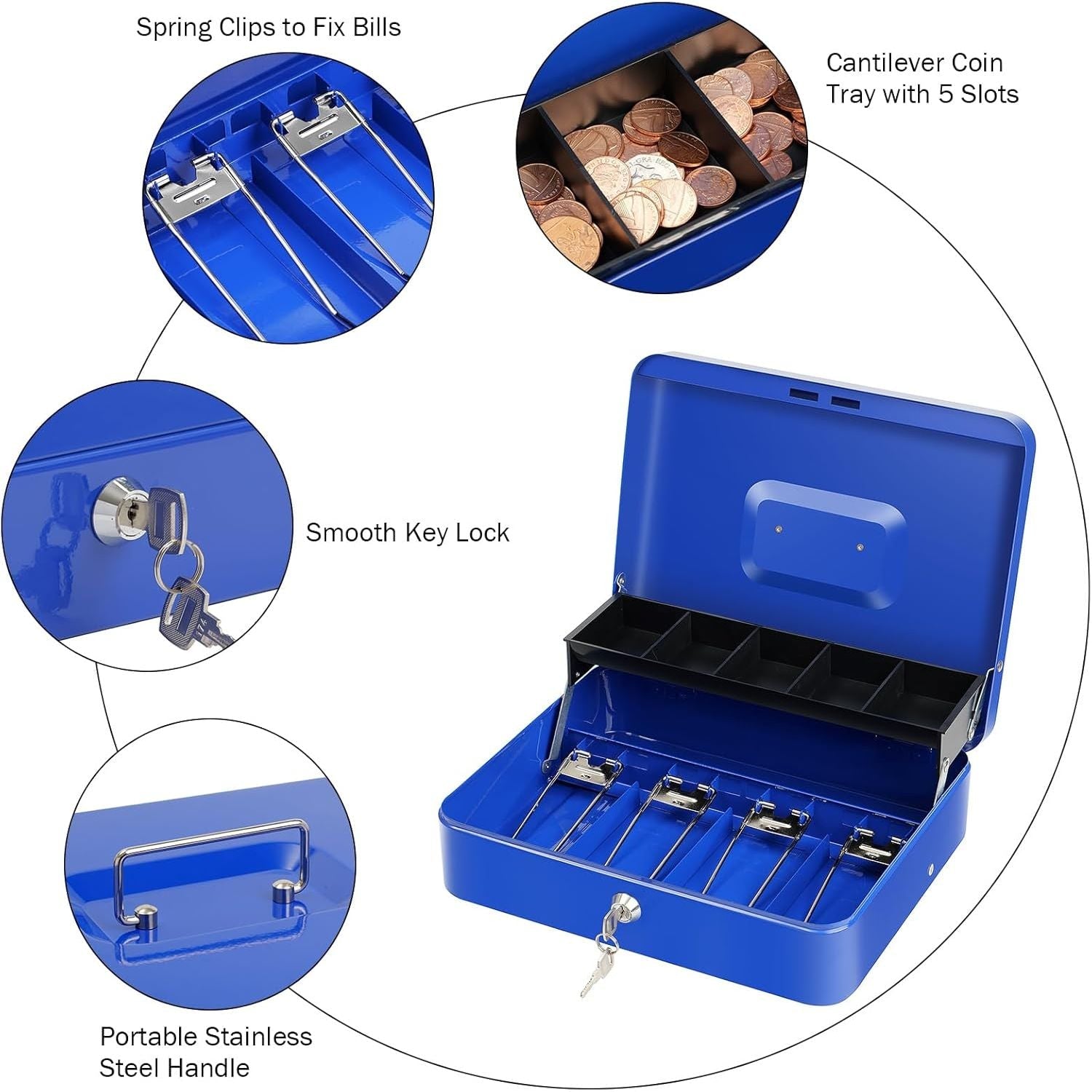 Spring Clips to Fix Bills

Cantilever Coin Tray with 5 Slots

Smooth Key Lock

Portable Stainless Steel Handle