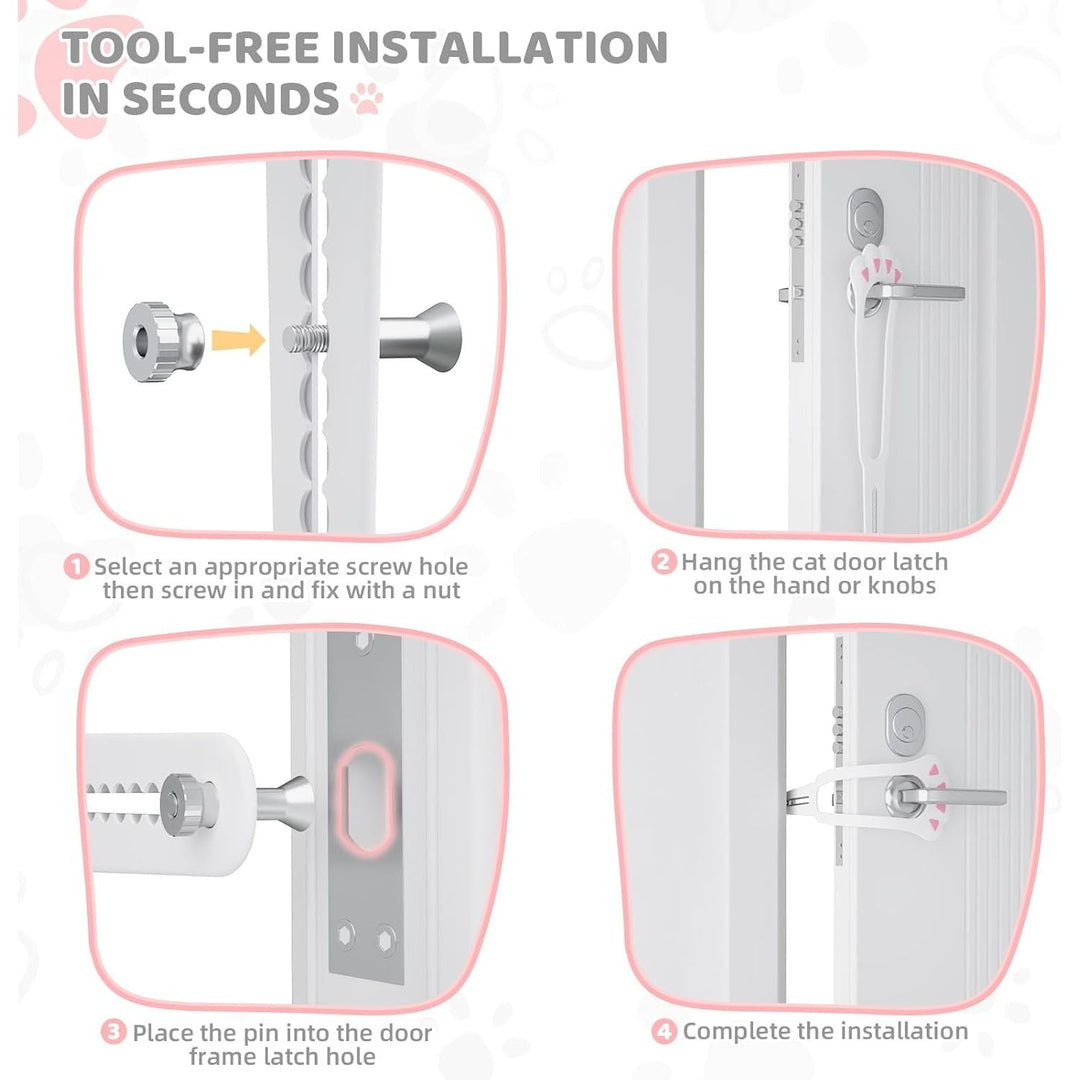 TOOL-FREE INSTALLATION IN SECONDS

1 Select an appropriate screw hole then screw in and fix with a nut

2 Hang the cat door latch on the hand or knobs

3 Place the pin into the door frame latch hole

4 Complete the installation