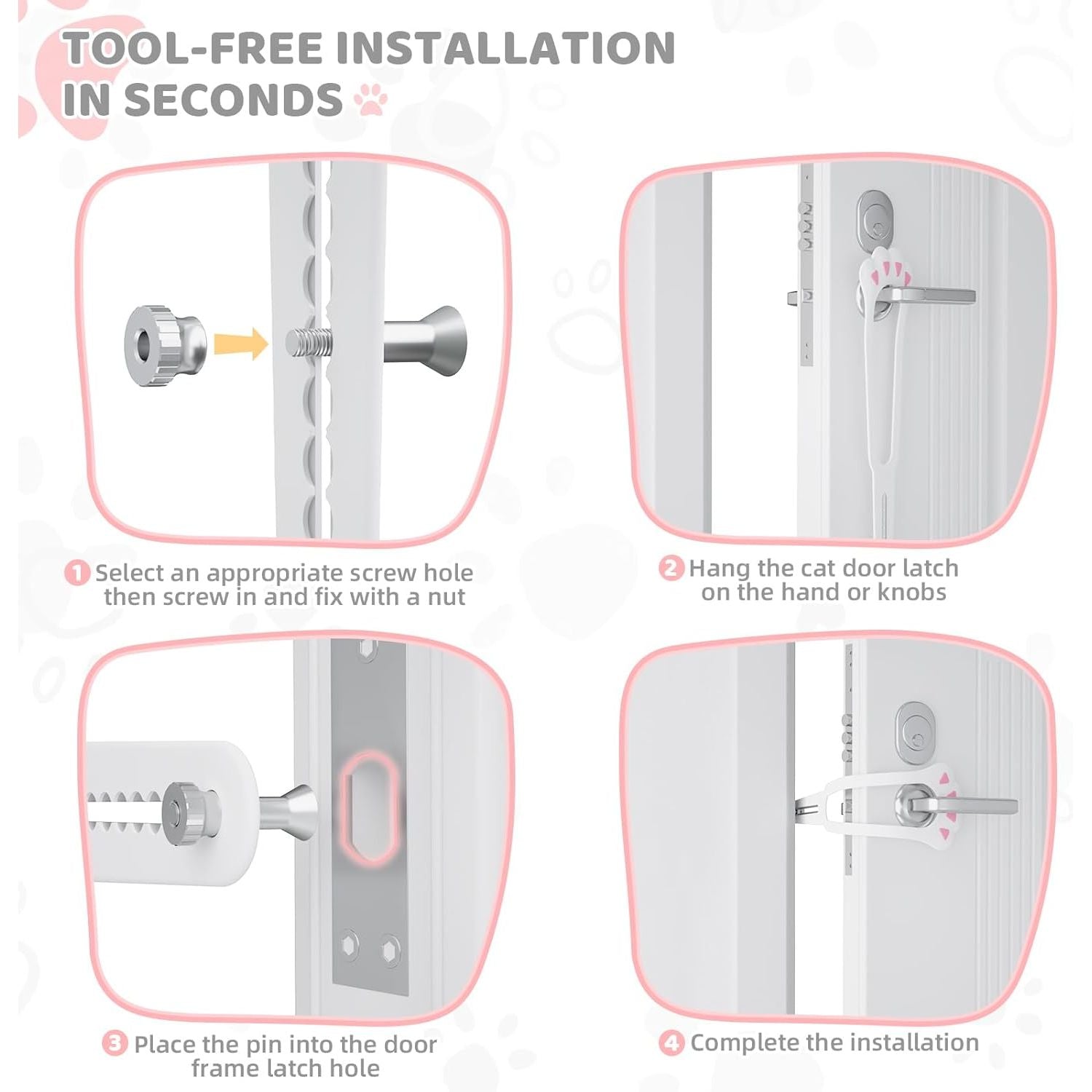 TOOL-FREE INSTALLATION IN SECONDS

1 Select an appropriate screw hole then screw in and fix with a nut

2 Hang the cat door latch on the hand or knobs

3 Place the pin into the door frame latch hole

4 Complete the installation