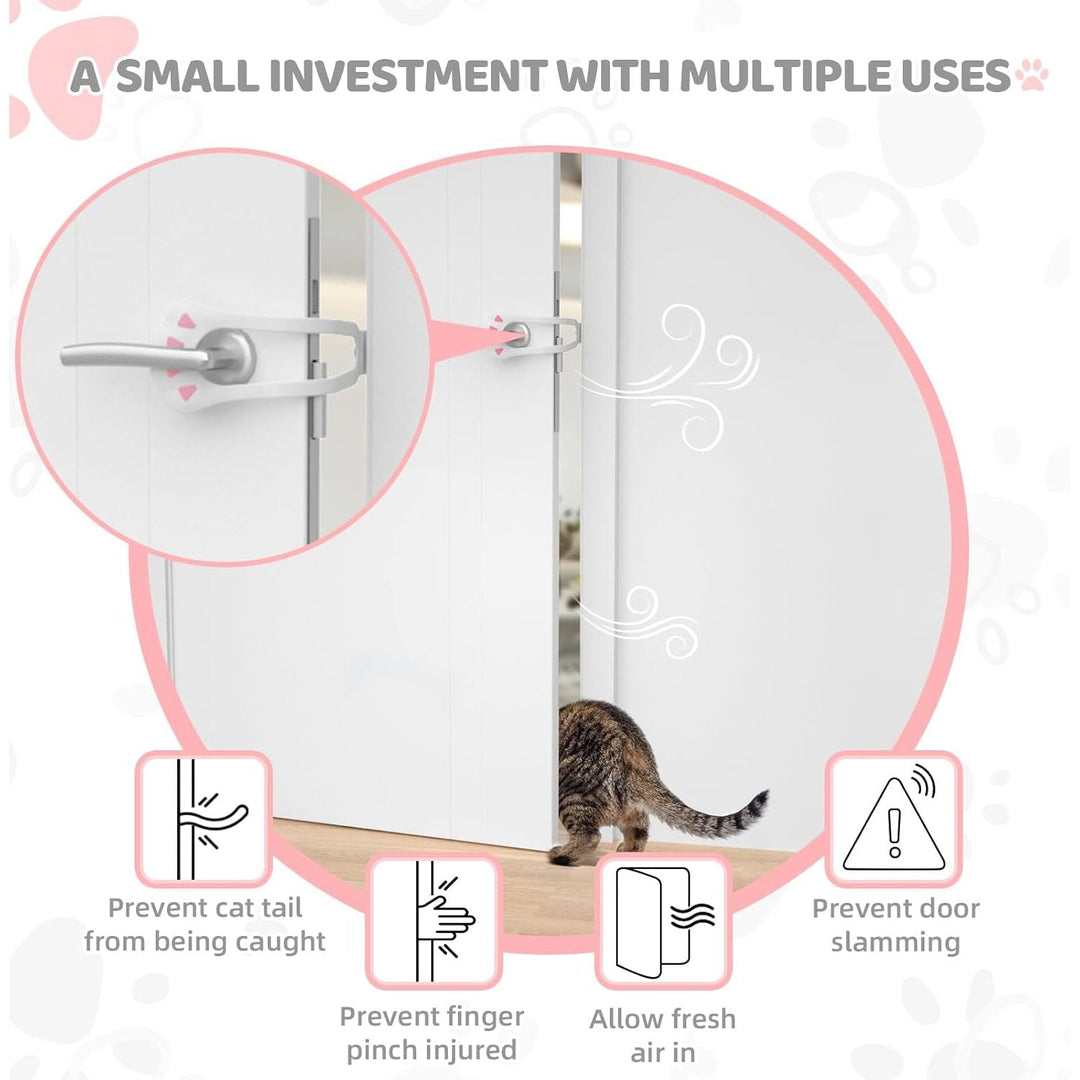 A SMALL INVESTMENT WITH MULTIPLE USES

Prevent cat tail from being caught

Prevent finger pinch injured

Allow fresh air in

Prevent door slamming